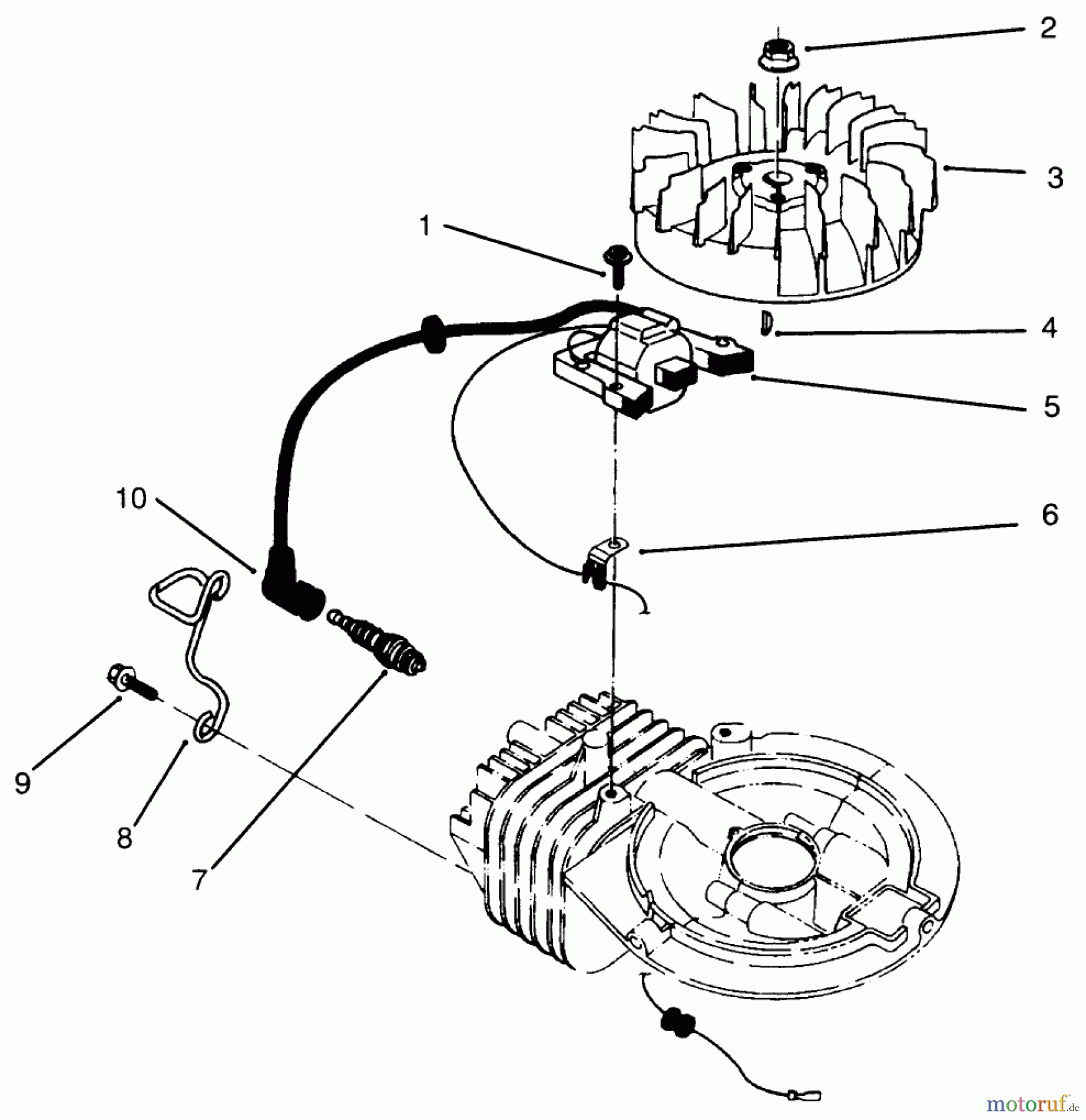 2
3
1
4
5
10
6
9
8
7
motoruf.de