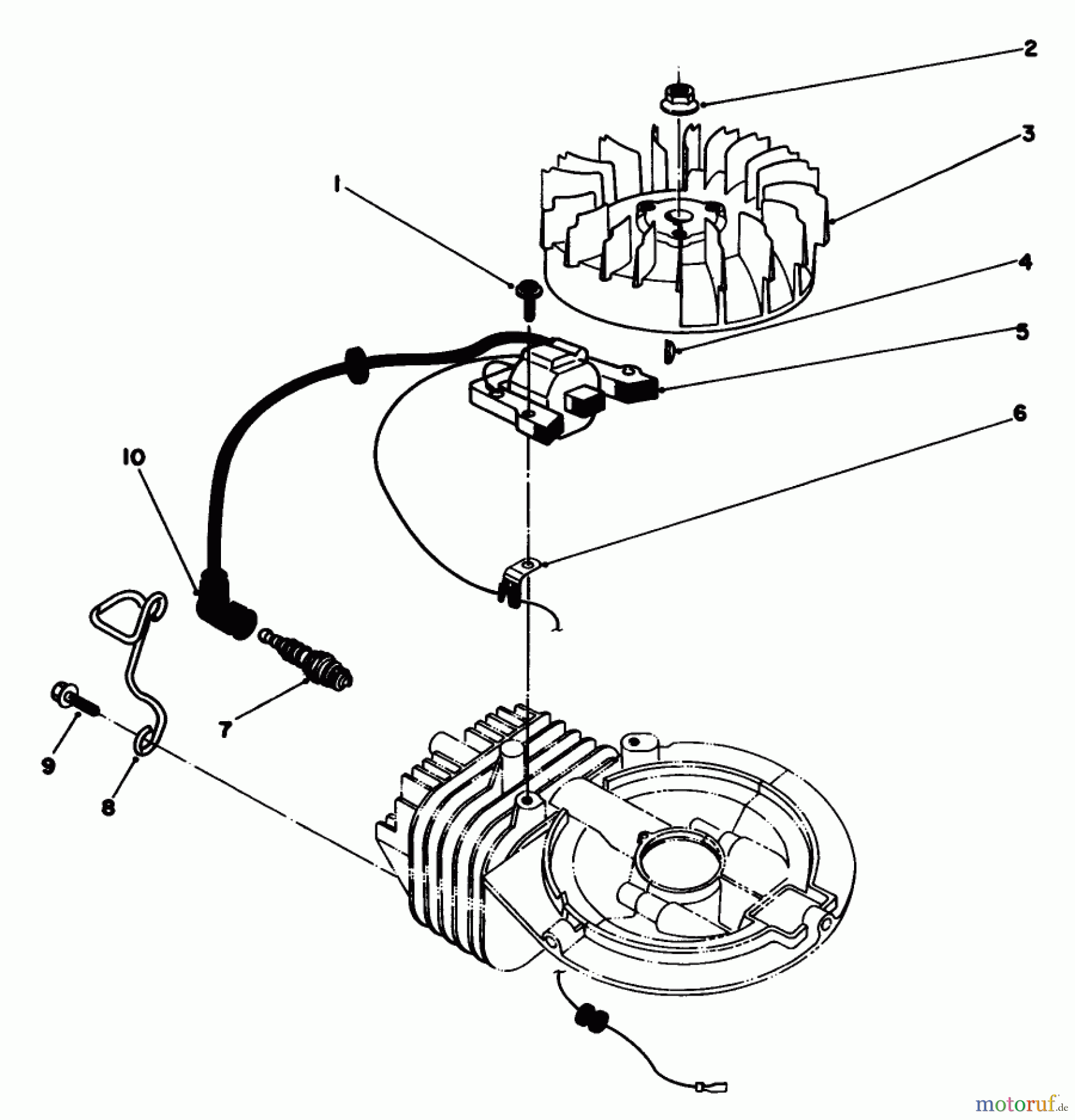 2
3
1
4
5
6
10
7
9
8
motoruf.de