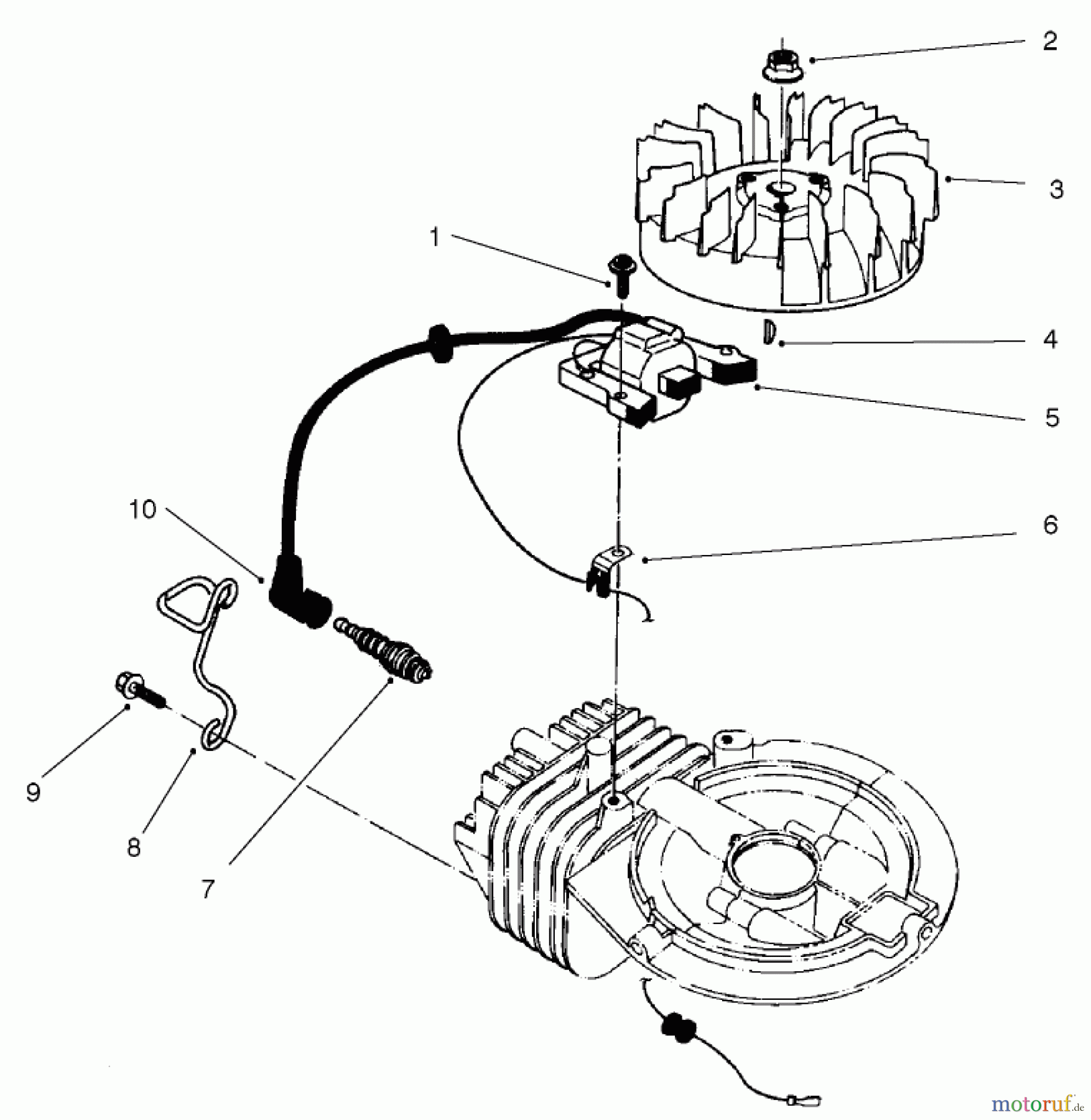 2

3

1

4

5

10

6

9

8

7

motoruf.de