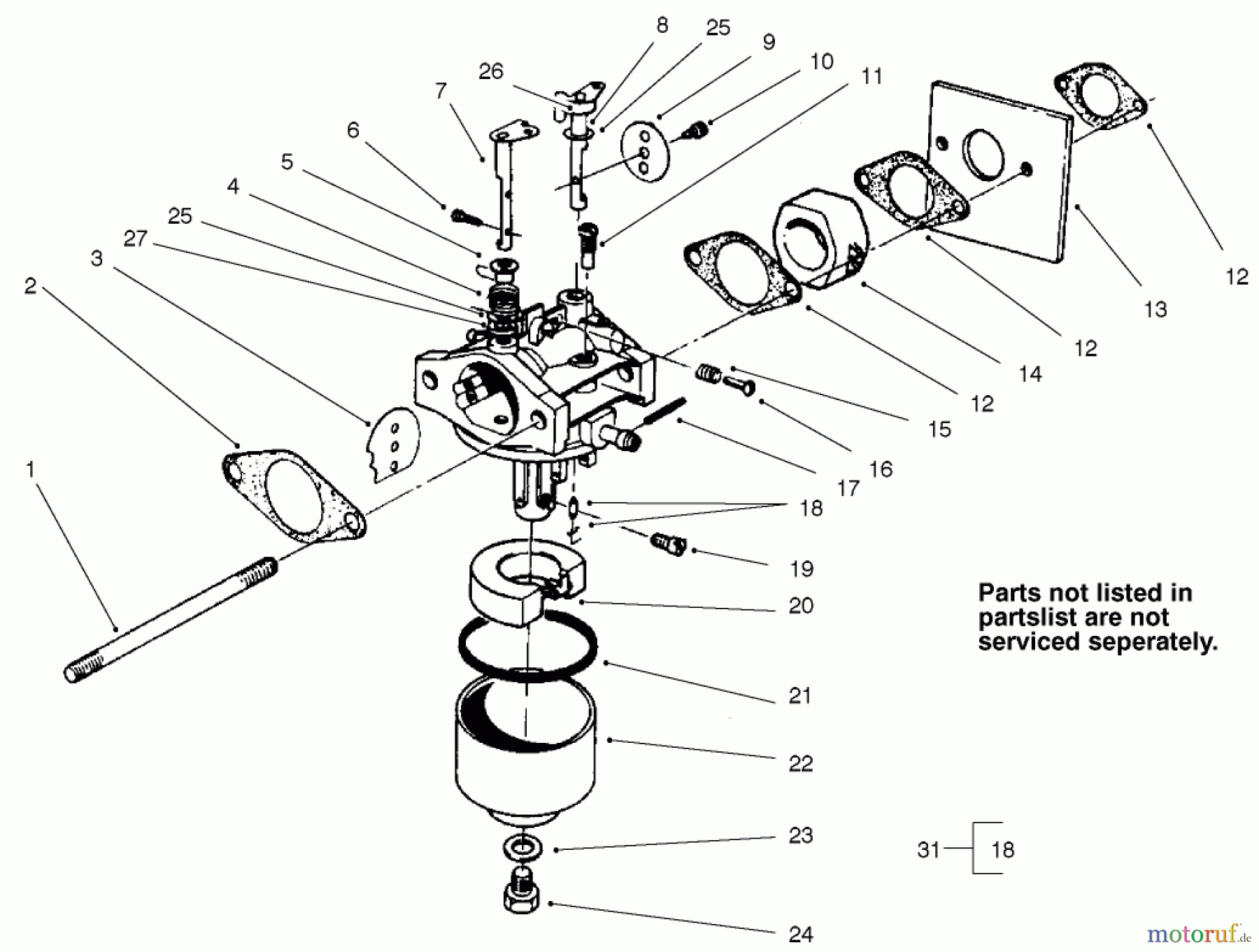 8
25
9
10
11
26
7
6
5
4
25
27
3
2
1
12
13
12
14
12
15
16
17
18
19
20
21
22
23
24

Parts not listed in partslist are not serviced seperately.

31 18

motoruf.de