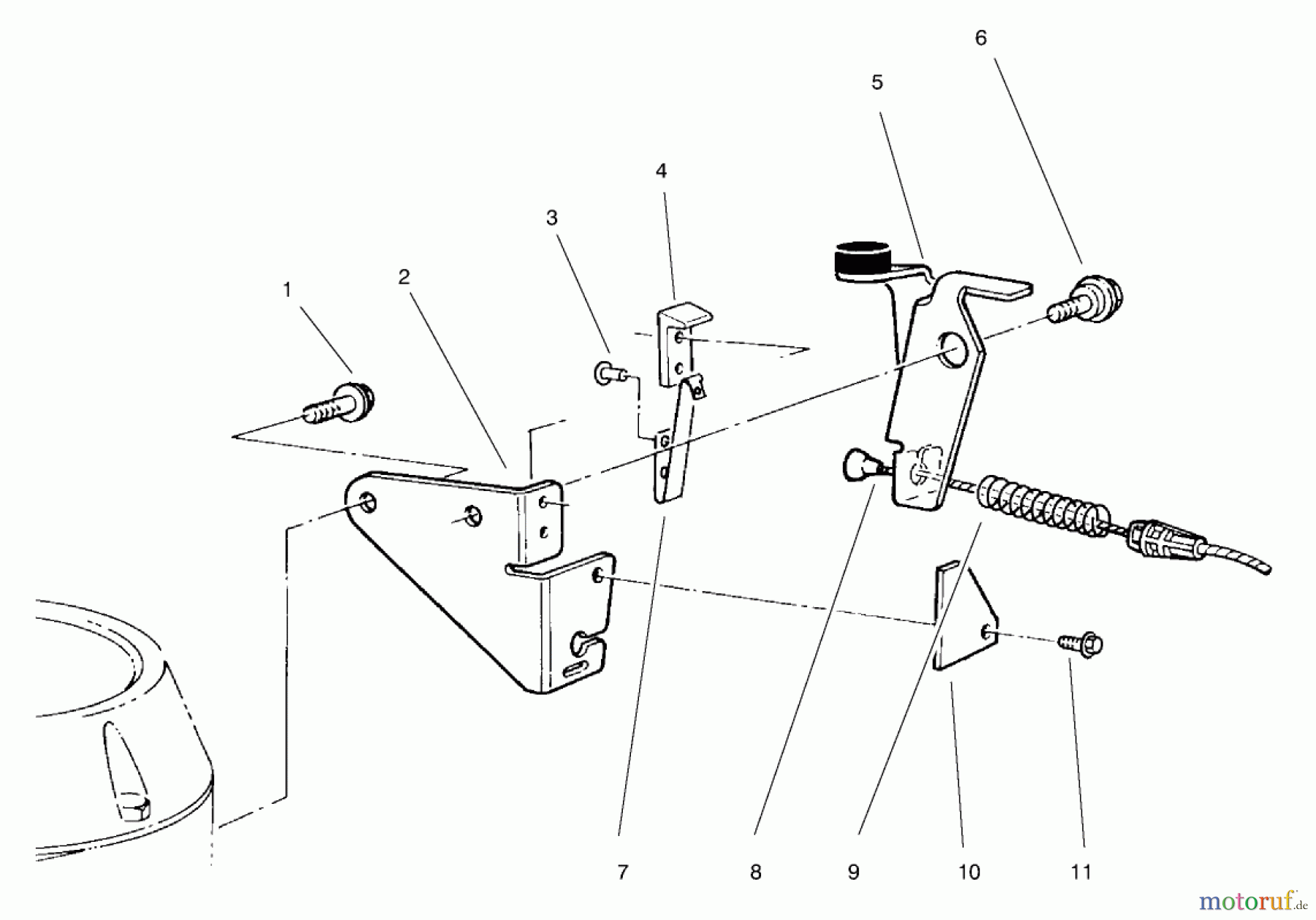 6
5
4
3
2
1
7
8
9
10
11
motoruf.de