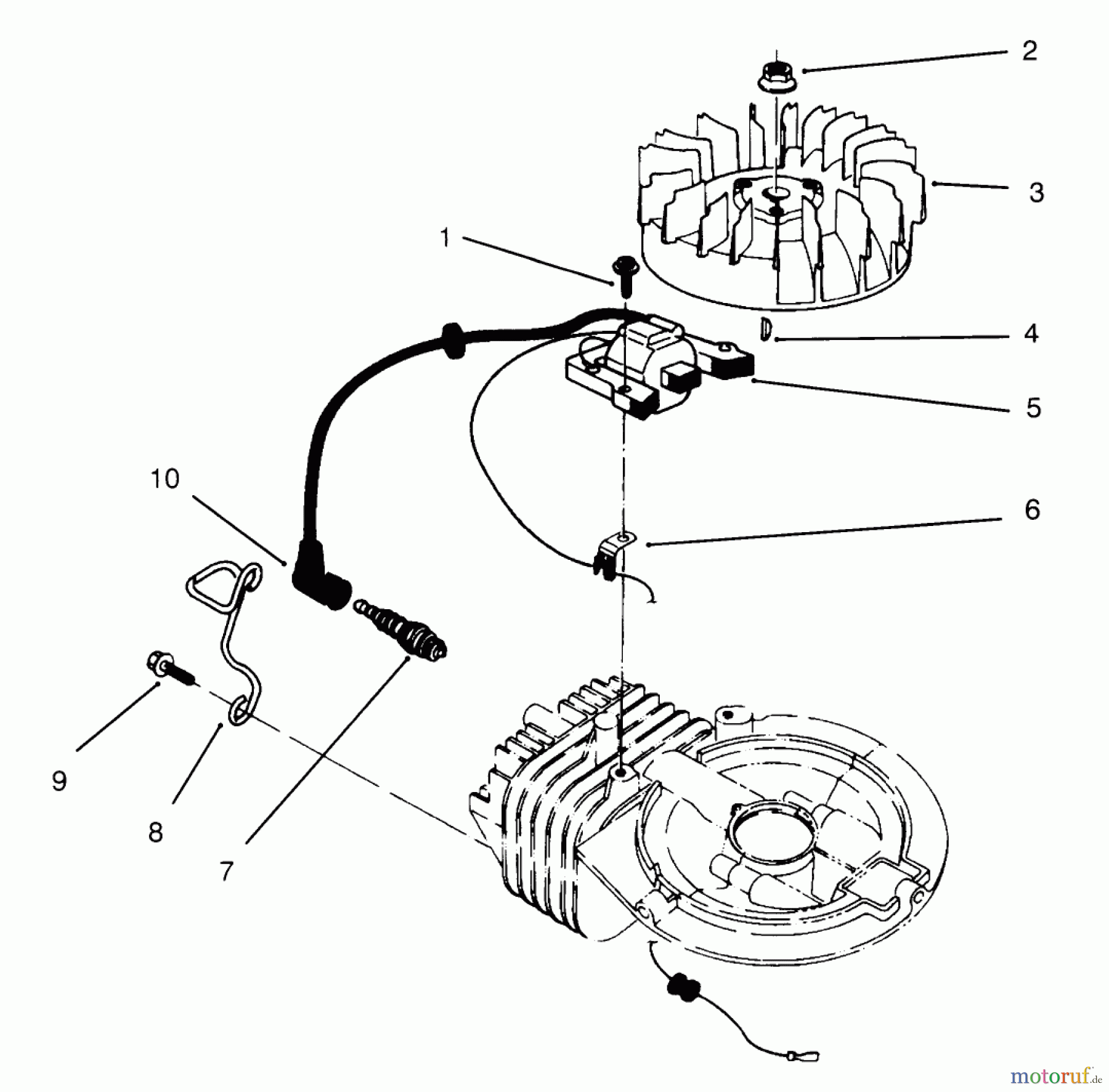 2
3
1
4
5
10
6
9
8
7
motoruf.de