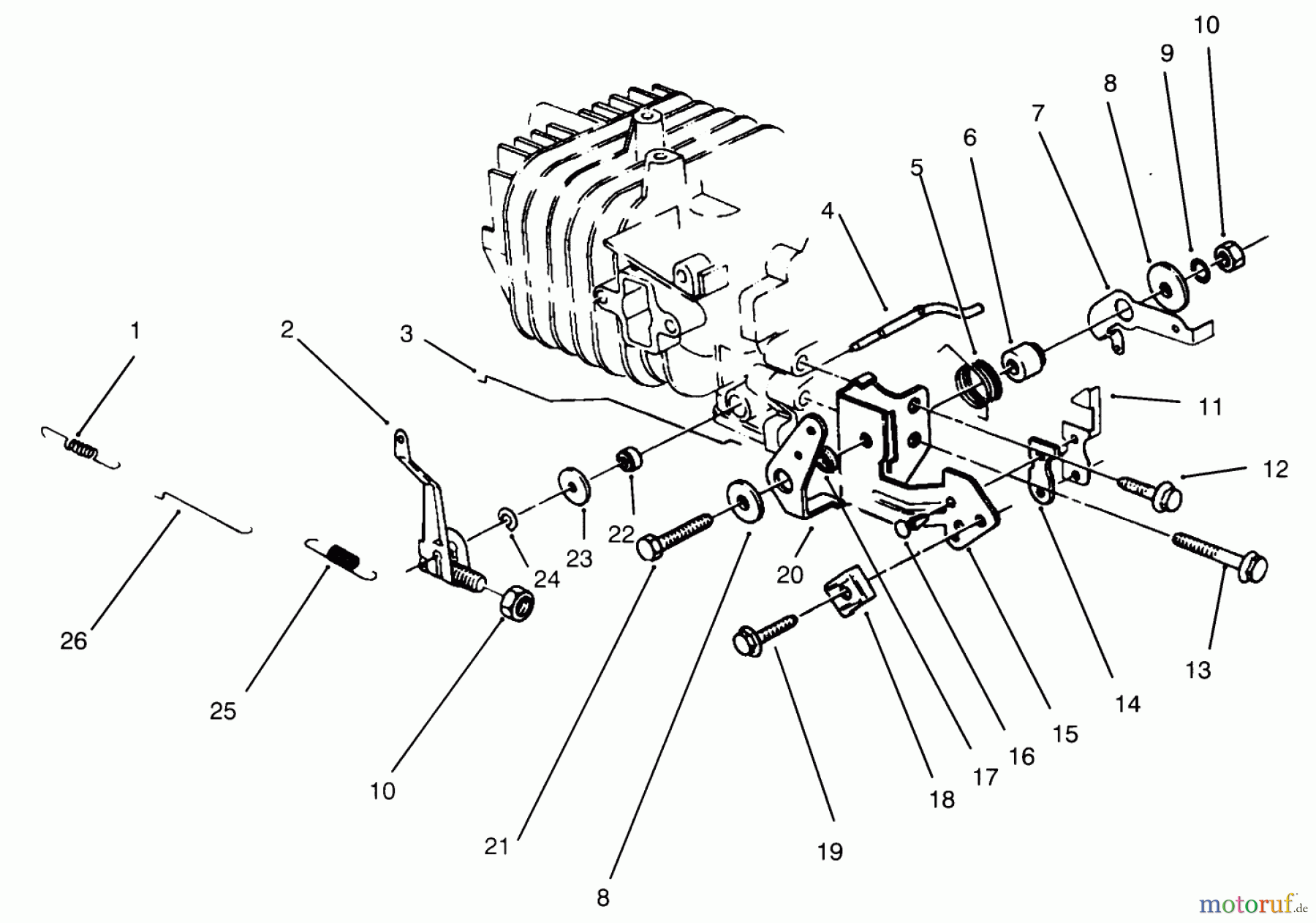 10
9
8
7
6
5
4
1
2
3
11
12
22
23
24
20
26
25
10
21
8
19
18
17
16
15
14
13
motoruf.de