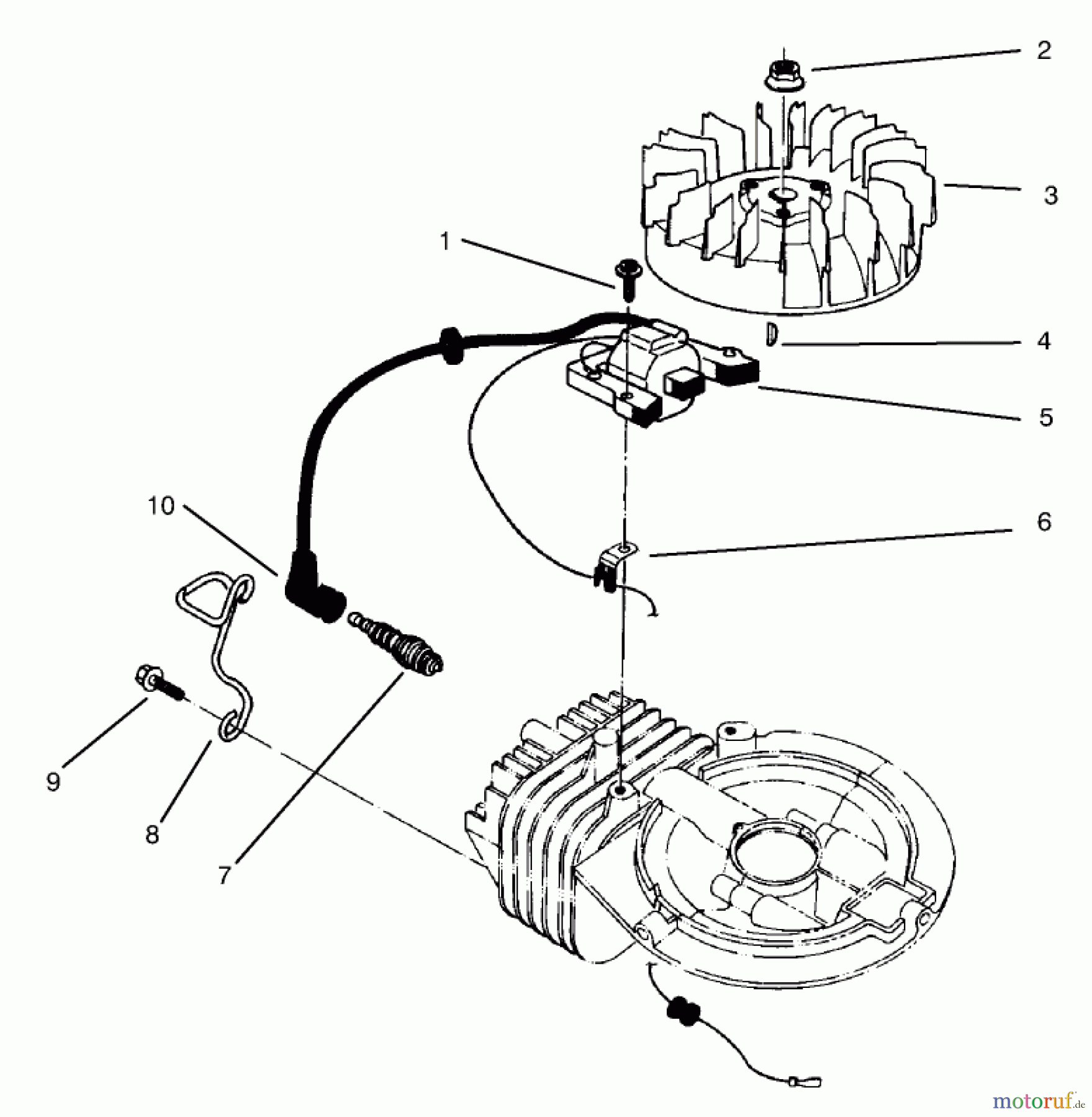 2
3
1
4
5
10
6
9
8
7
motoruf.de