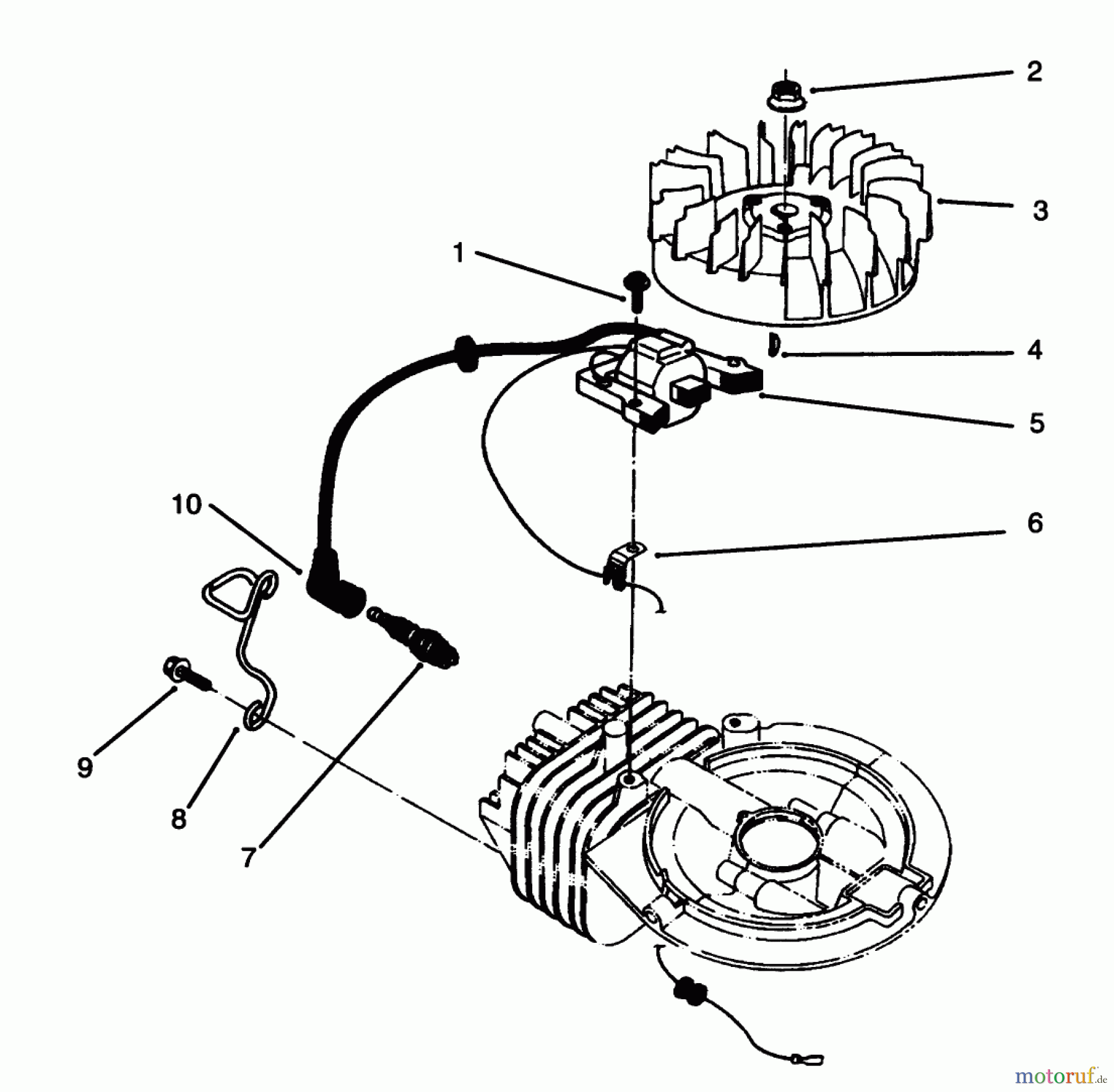 2
3
1
4
5
10
6
9
8
7
motoruf.de