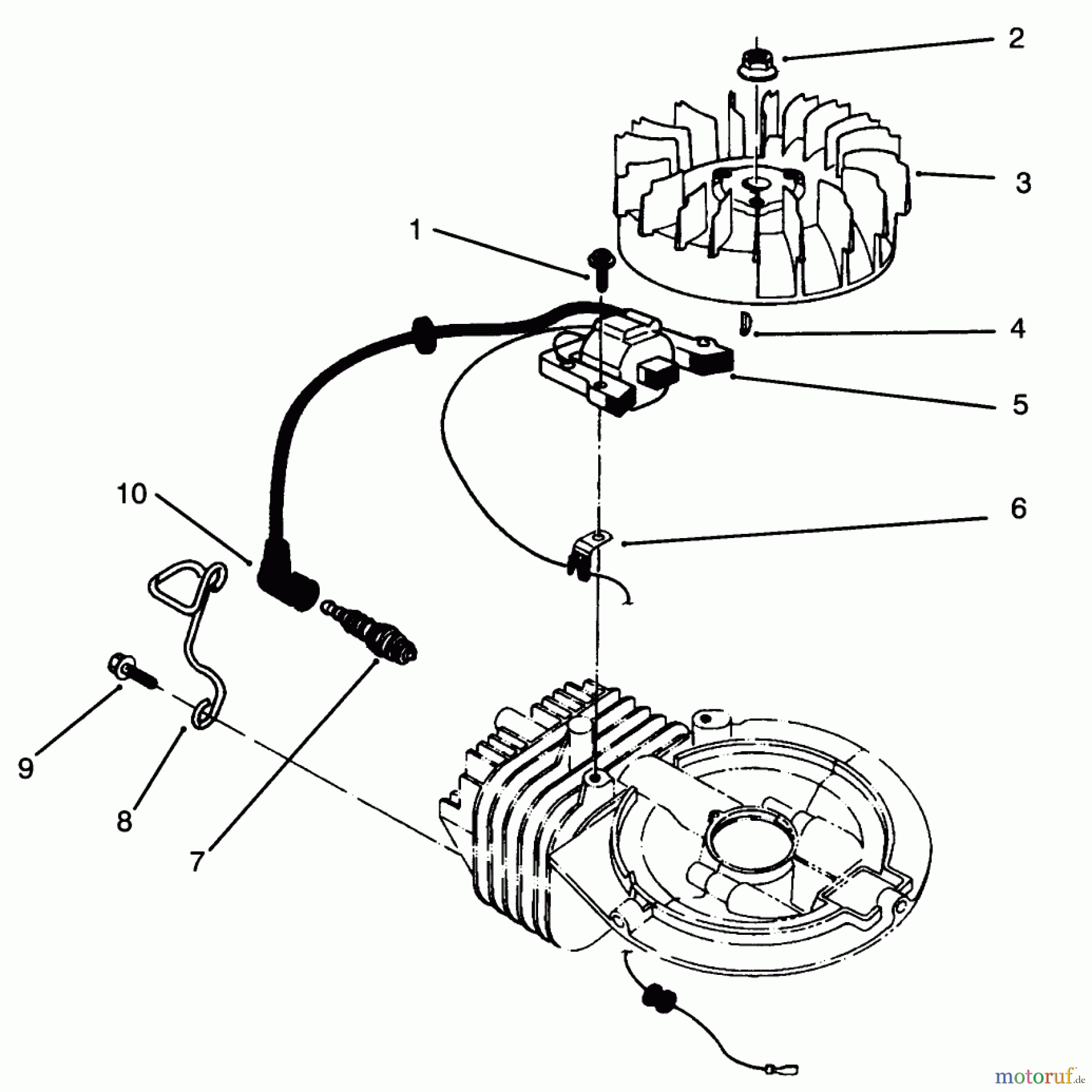 2
3
1
4
5
10
6
9
8
7
motoruf.de