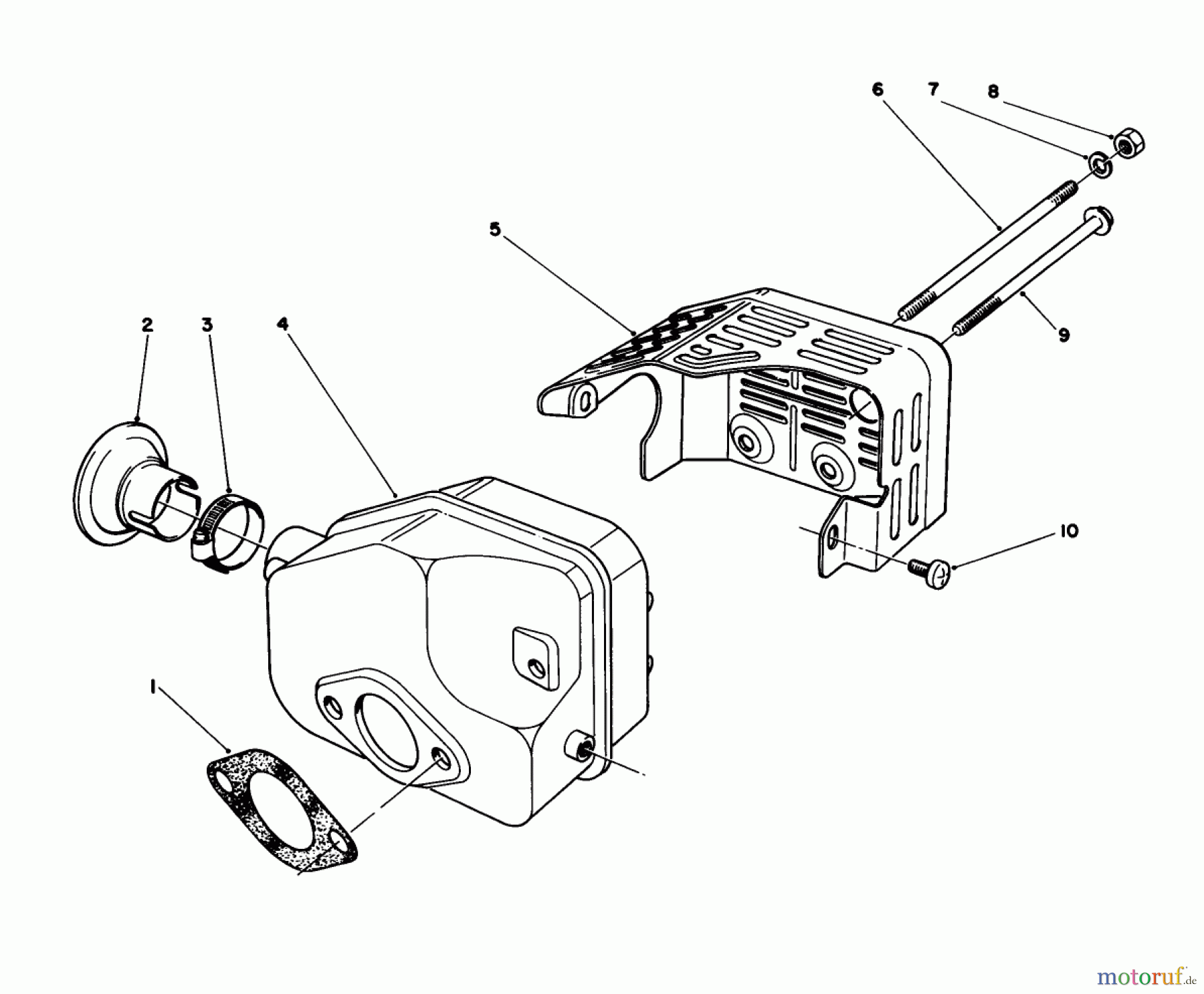 6
7
8
5
9
2
3
4
10
1
motoruf.de