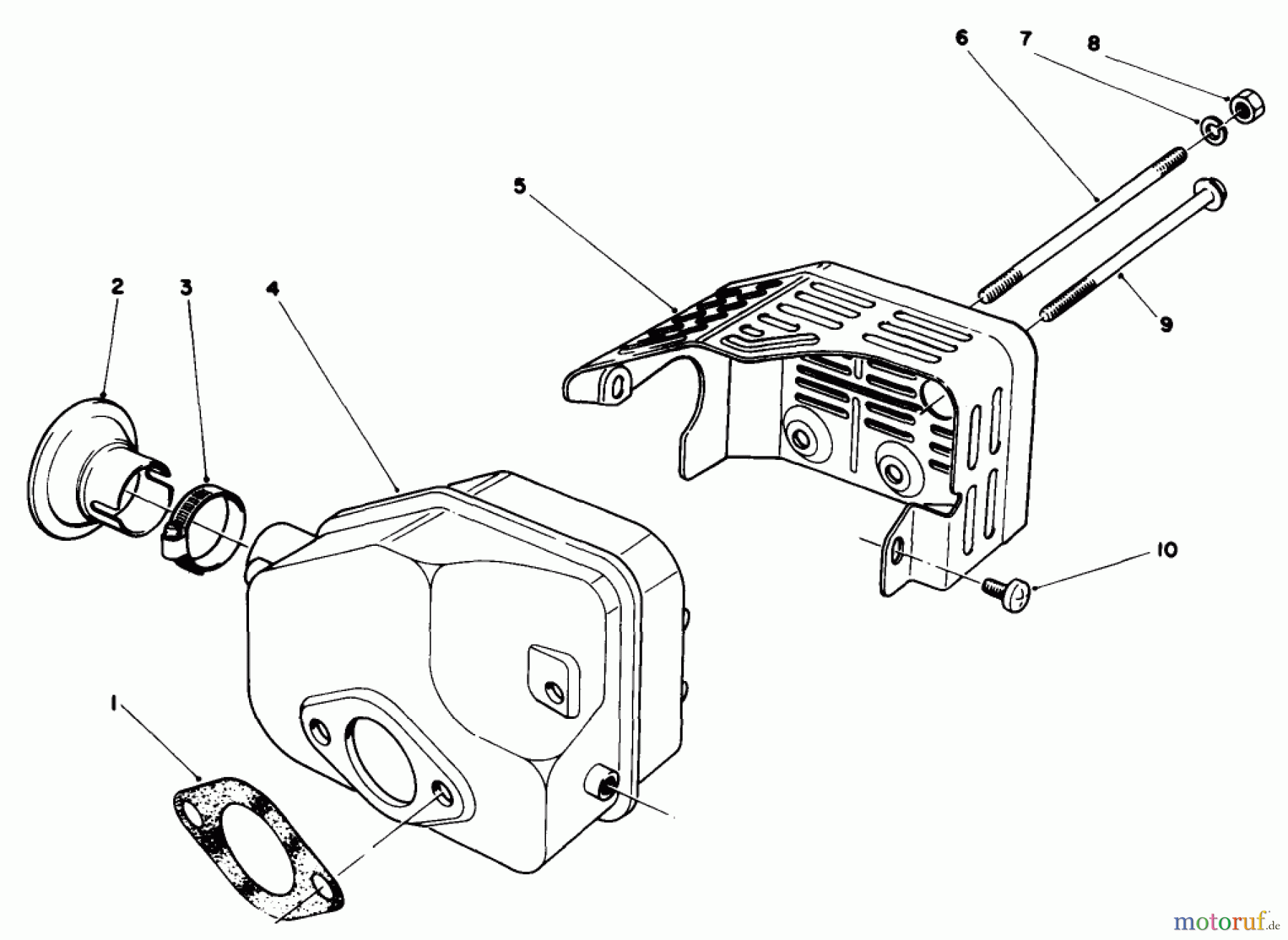 6
7
8
5
2
3
4
9
10
1
motoruf.de