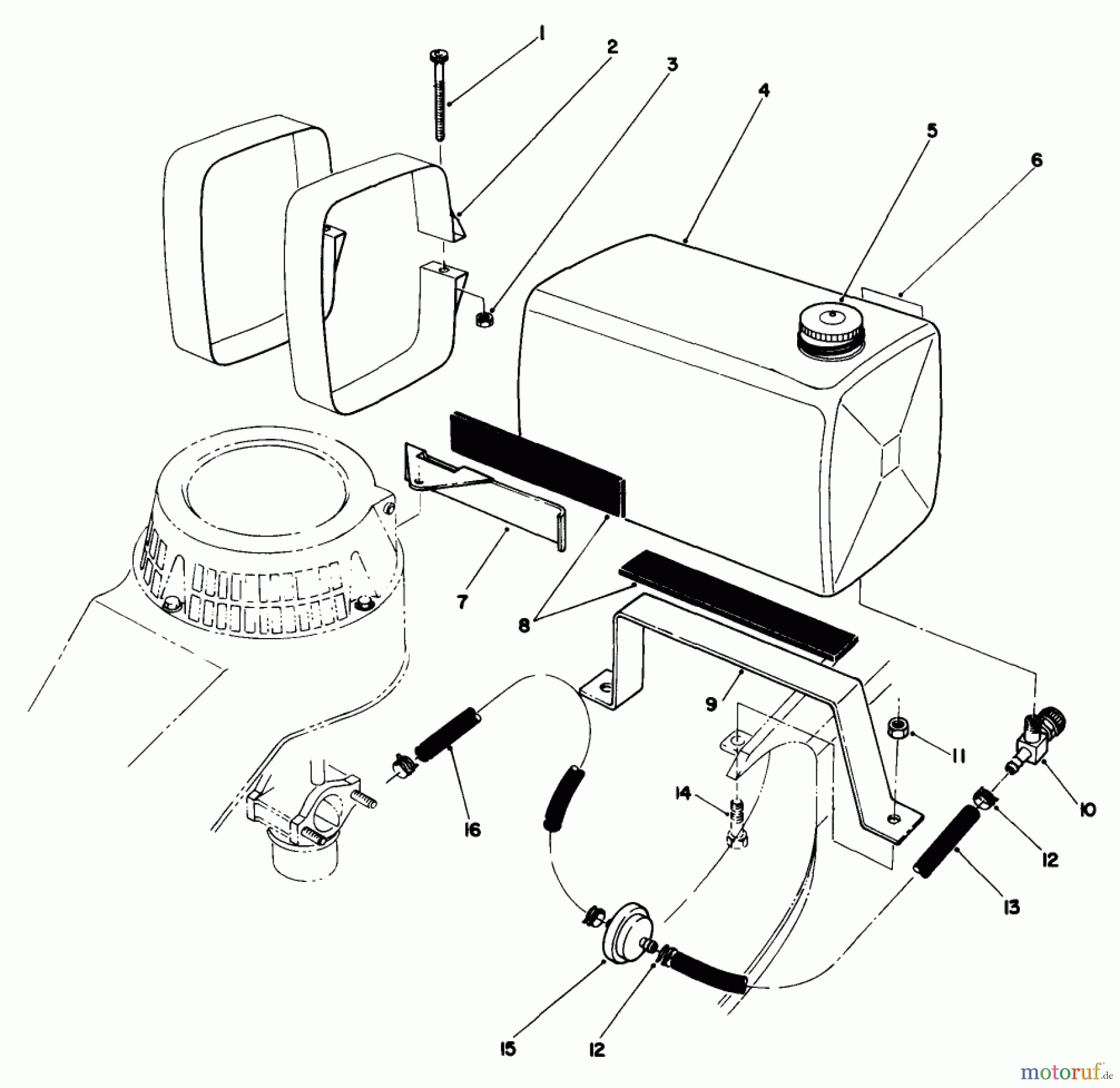 1
2
3
4
5
6
7
8
9
11
10
14
16
12
13
15
12
motoruf.de