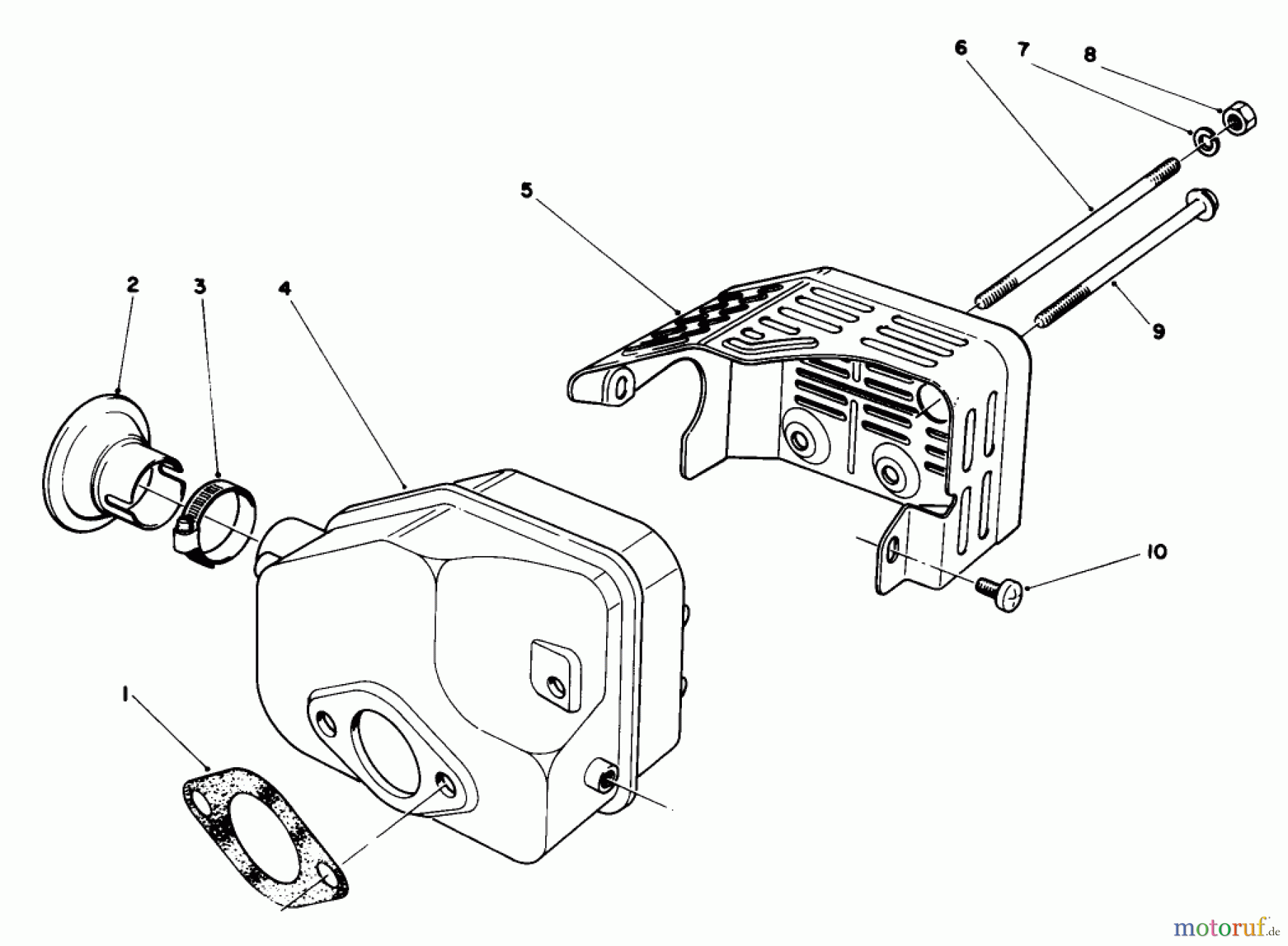 6
7
8
5
2
3
4
9
10
1
motoruf.de