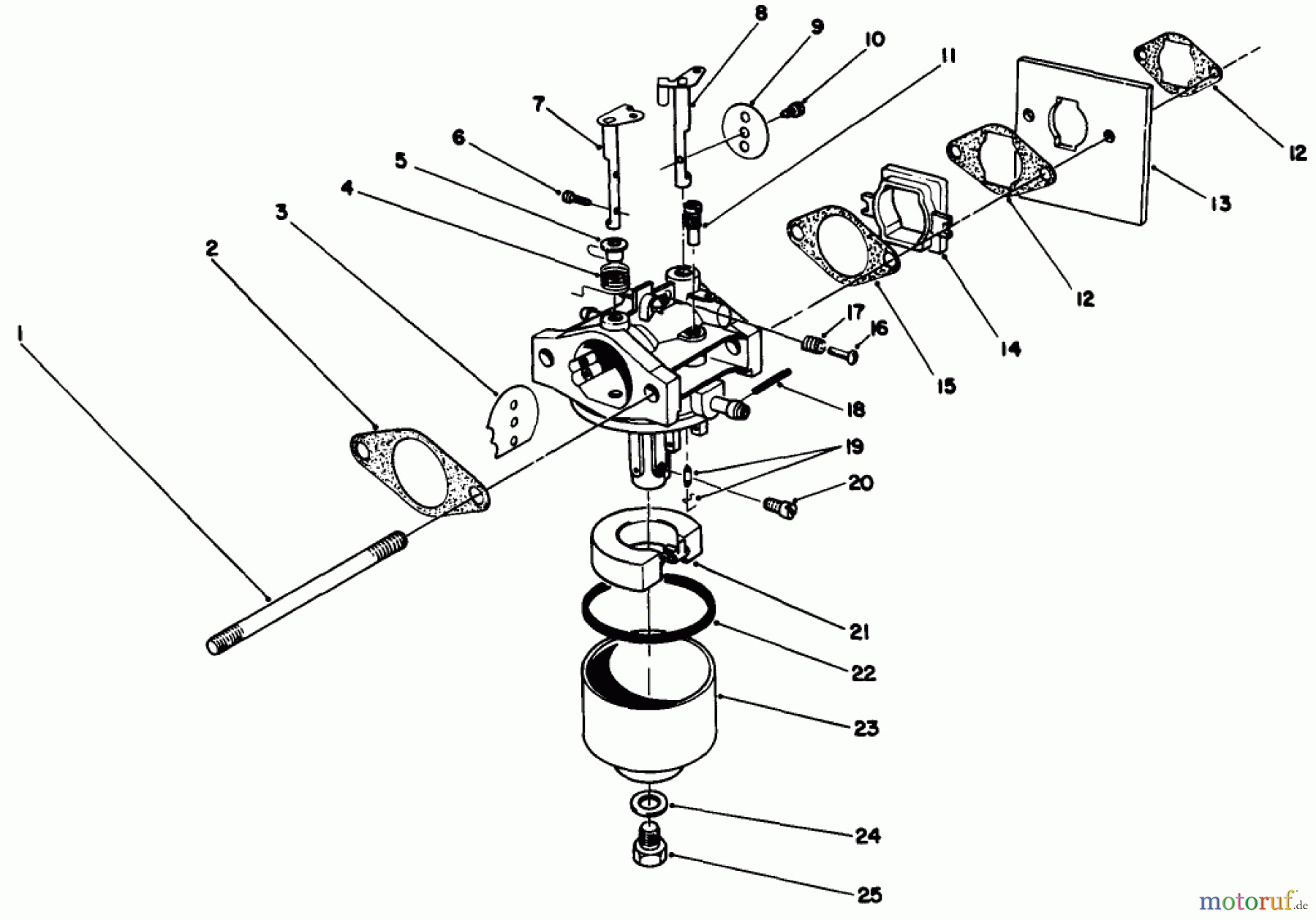 8
9
10
11
7
6
5
4
3
2
1
12
13
12
14
15
17
16
18
19
20
21
22
23
24
25
motoruf.de