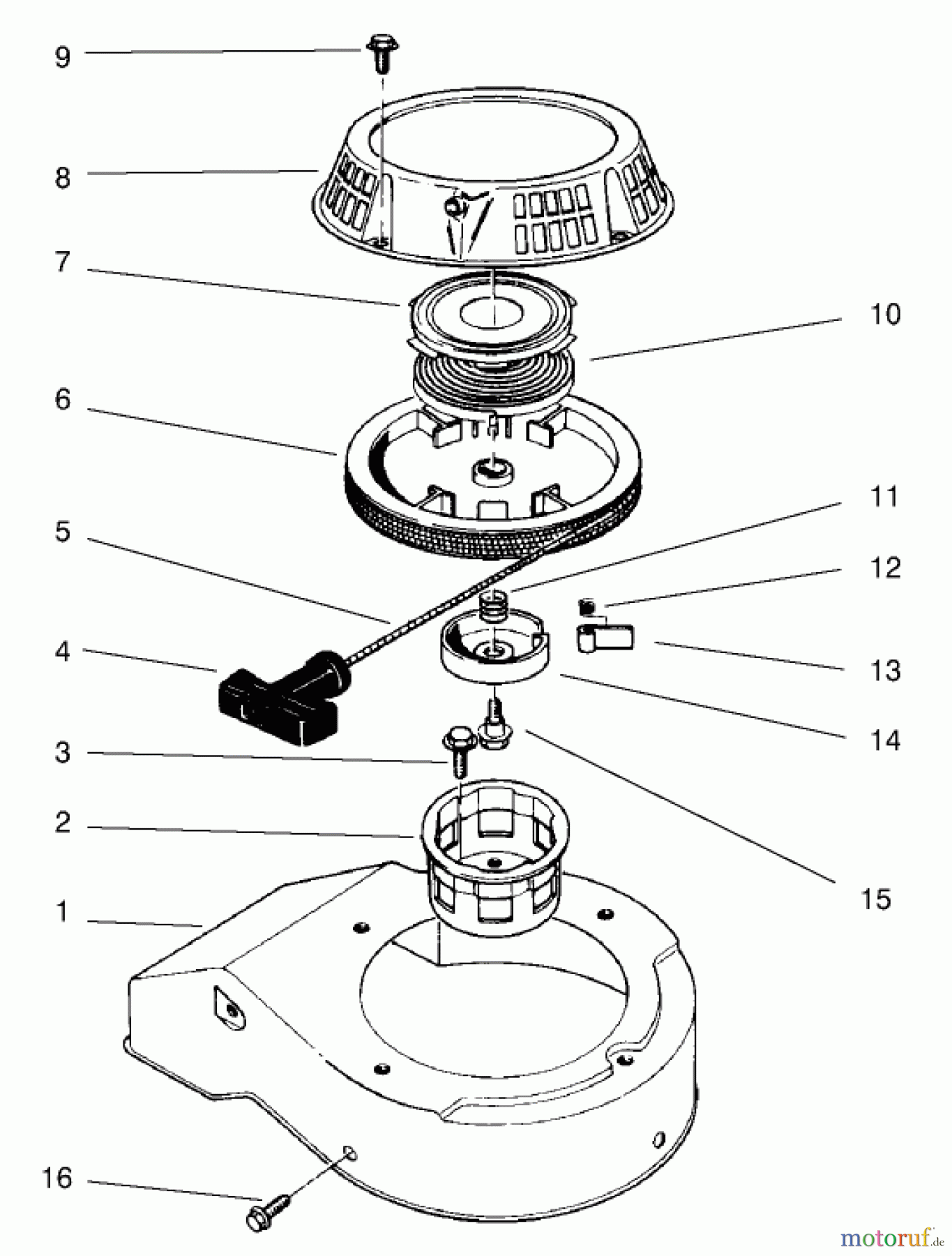 9
8
7
10
6
11
5
12
4
13
14
3
2
15
1
16
motoruf.de