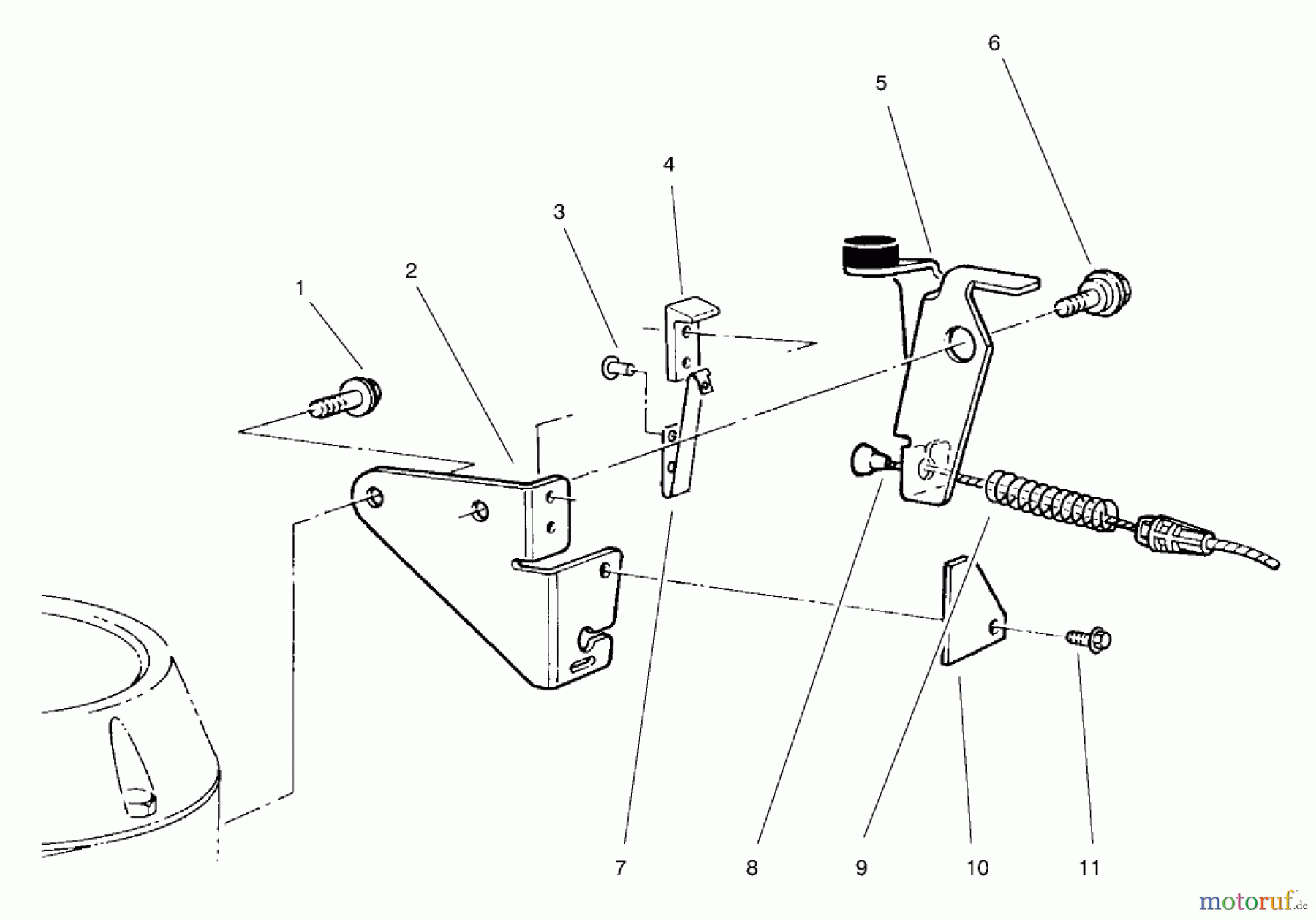 6
5
4
3
2
1
7
8
9
10
11
motoruf.de