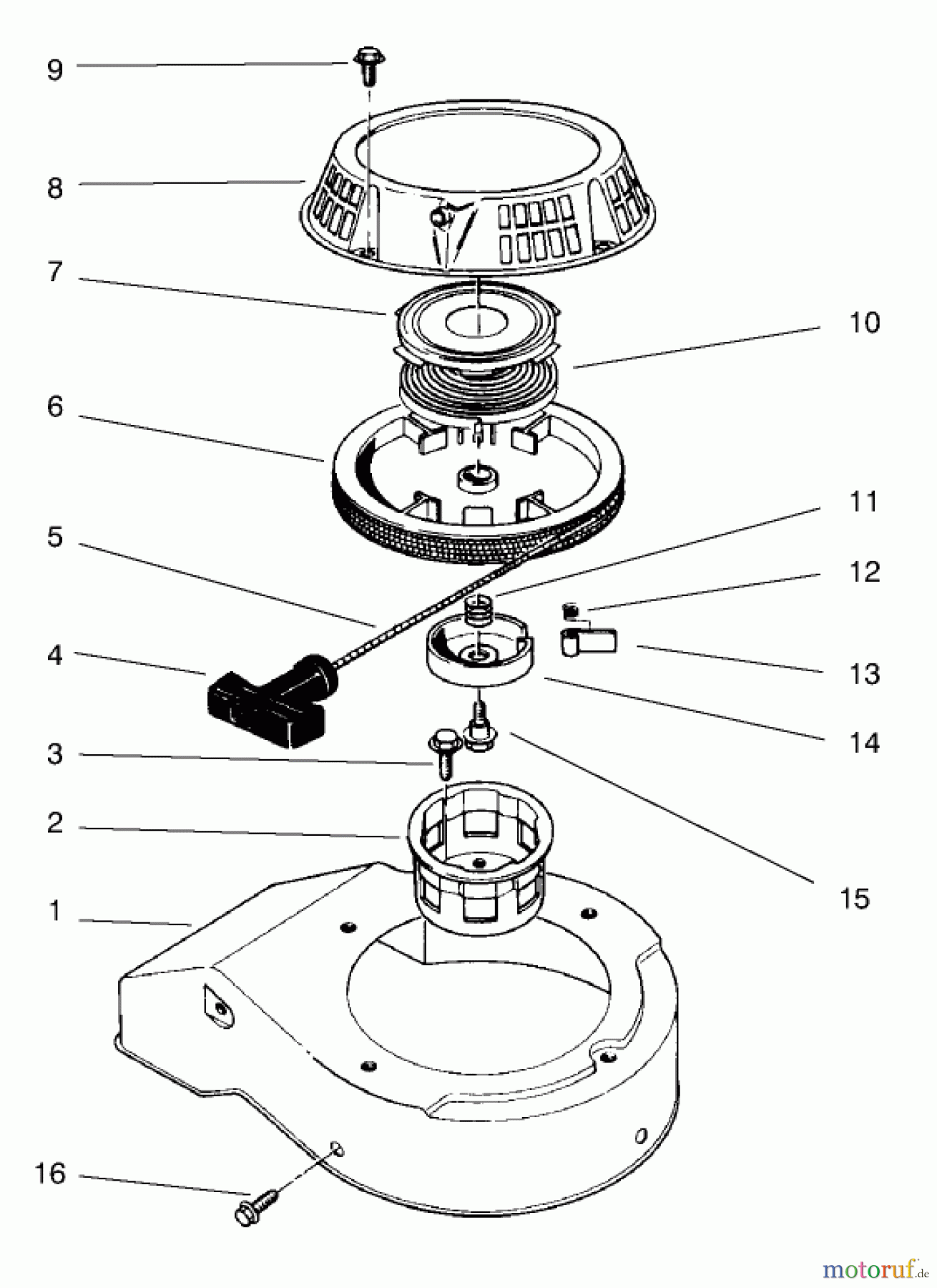 9

8

7

10

6

11

5

12

4

13

14

3

2

15

1

16

motoruf.de