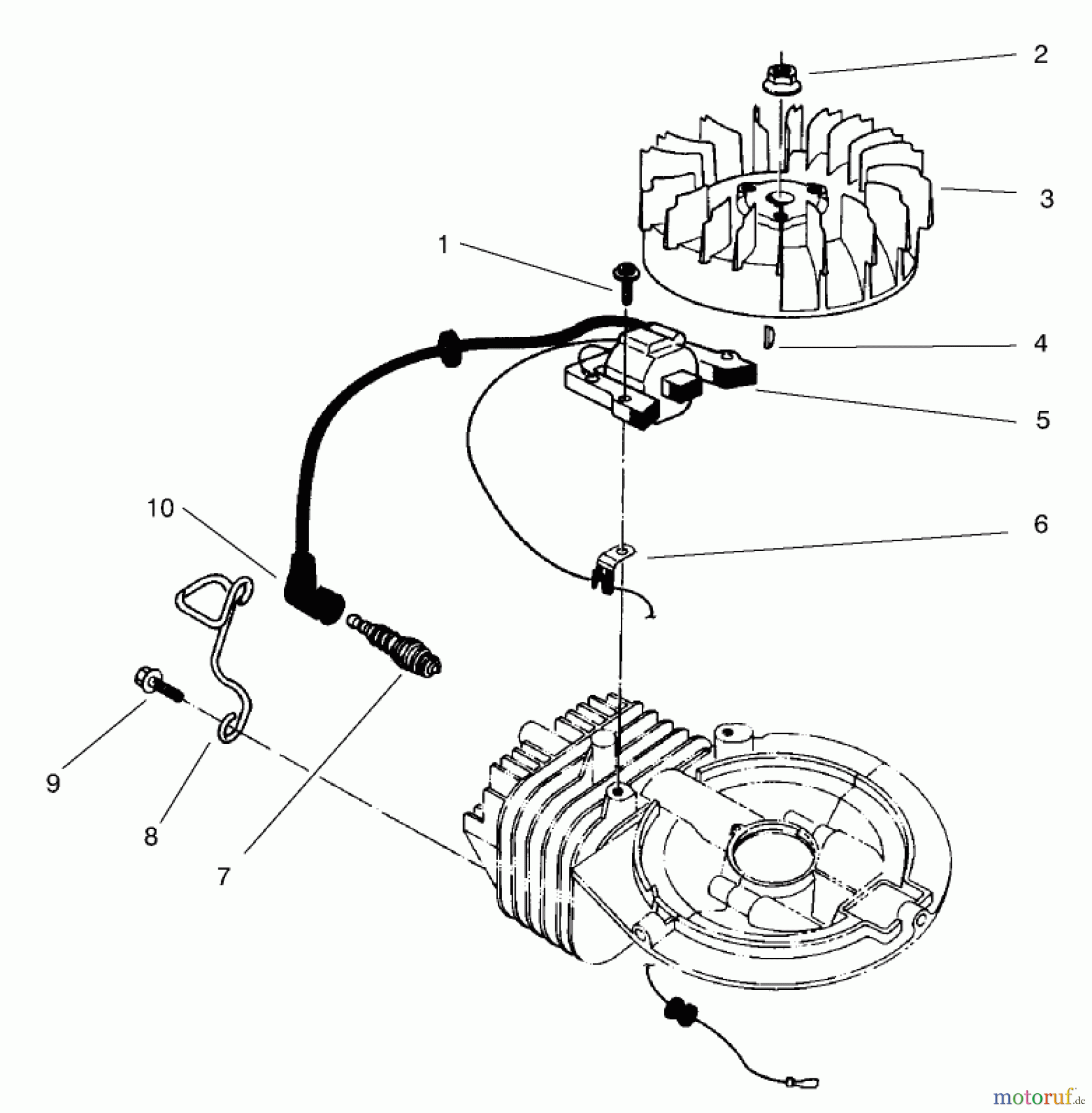 2

3

1

4

5

10

6

9

8

7

motoruf.de