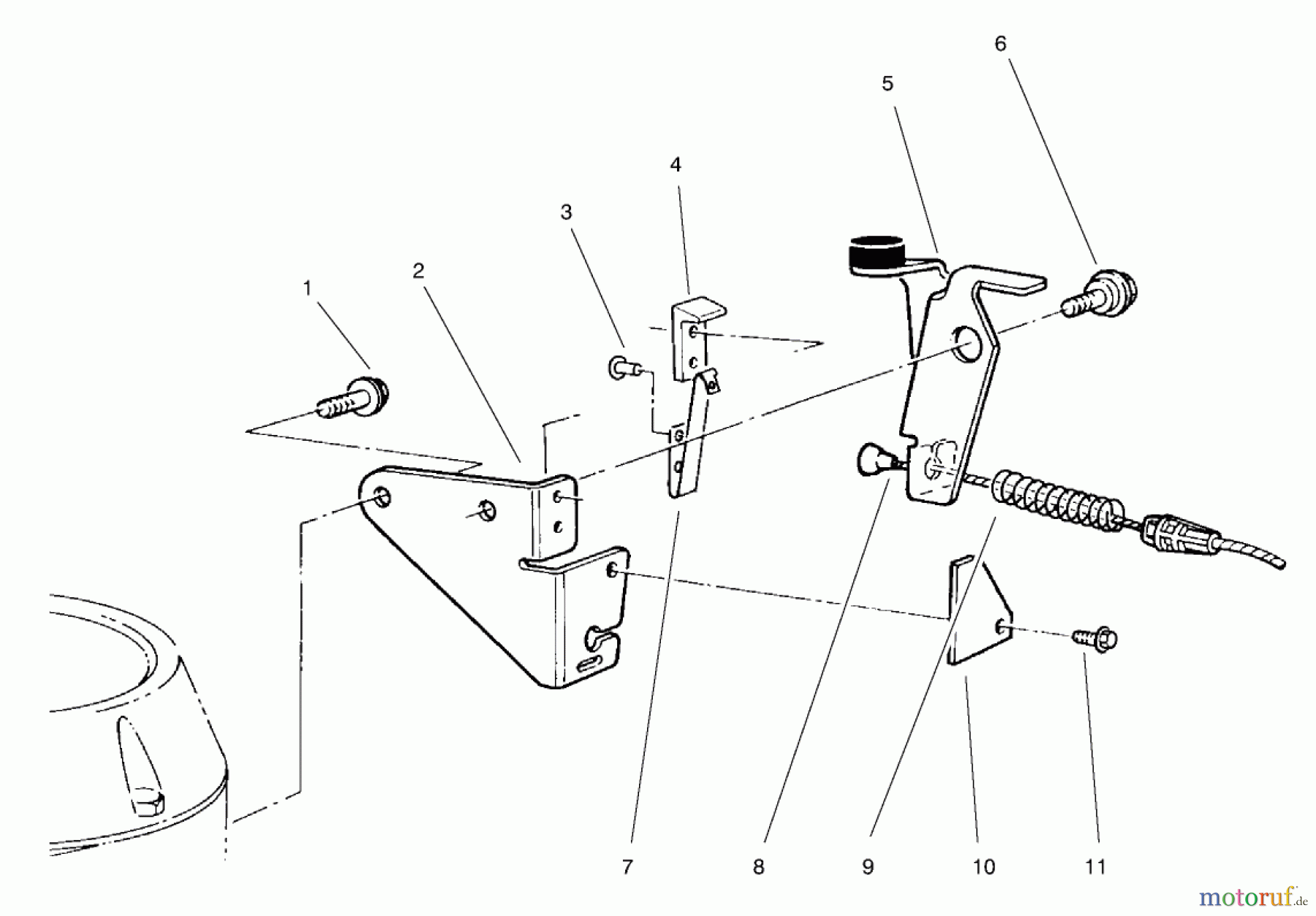 6
5
4
3
2
1
7
8
9
10
11
motoruf.de