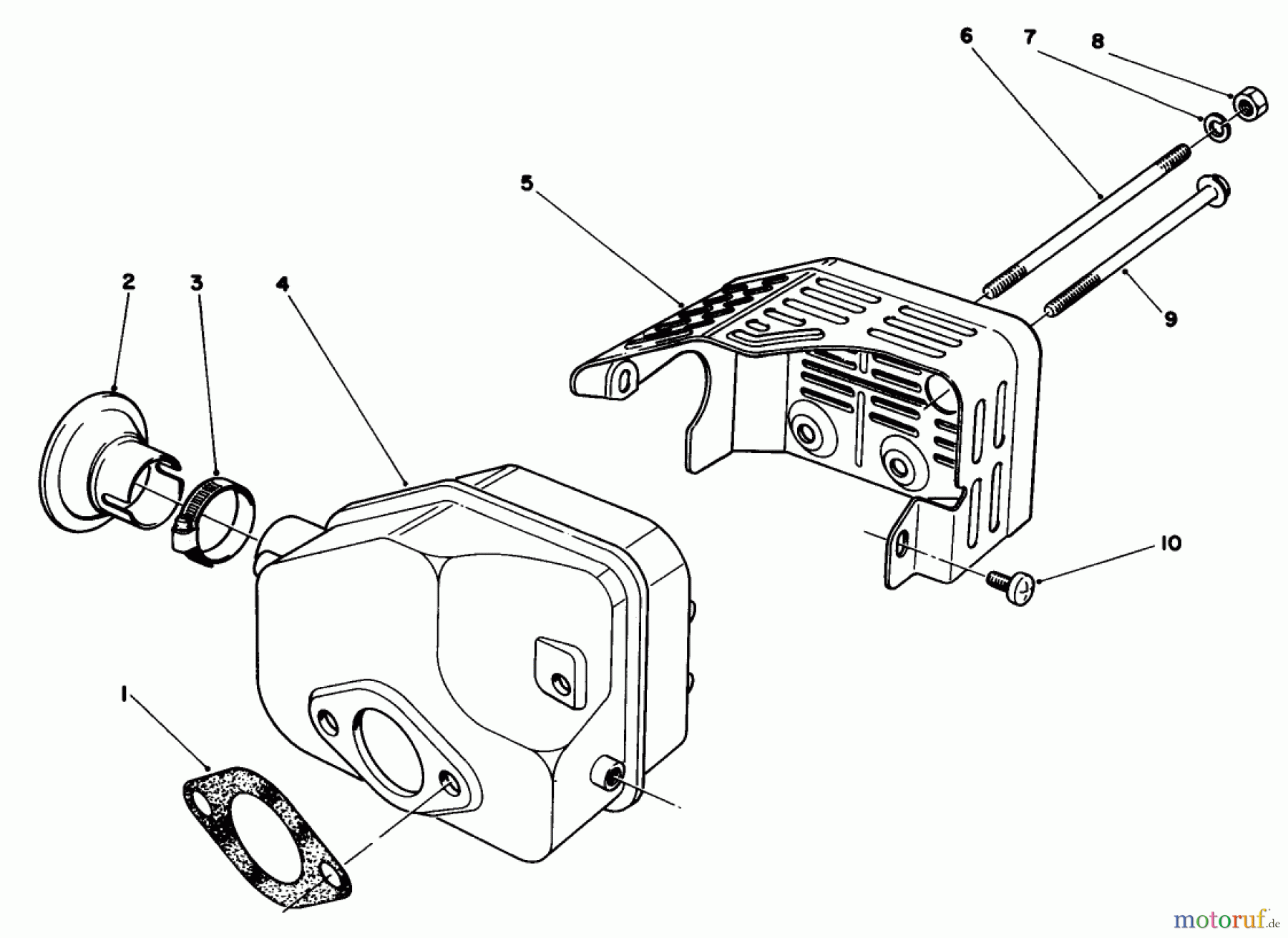 6
7
8
5
2
3
4
9
10
1
motoruf.de