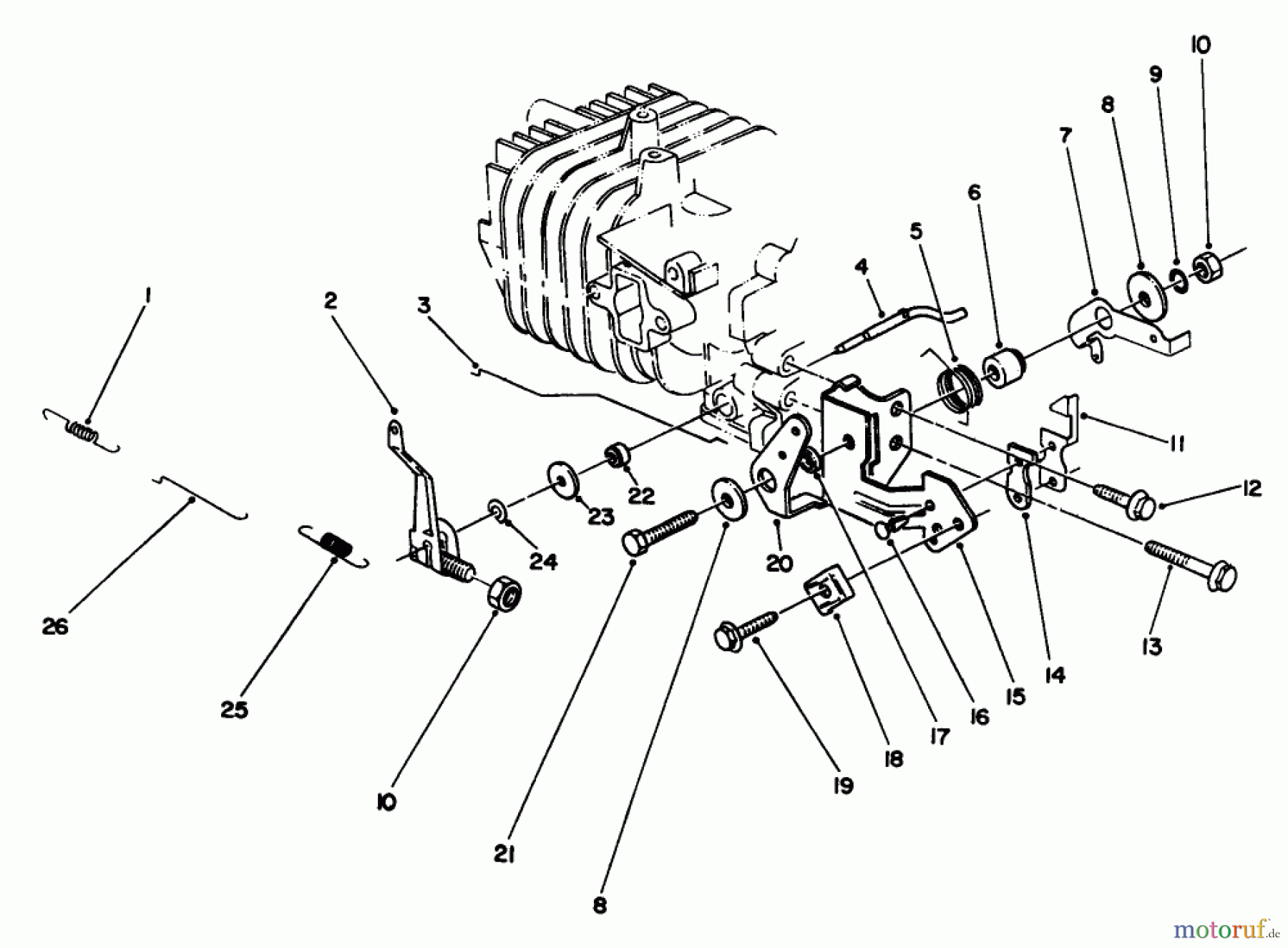 10
9
8
7
6
5
4
3
2
1
11
12
22
23
24
20
26
25
10
21
8
19
18
17
16
15
14
13
motoruf.de