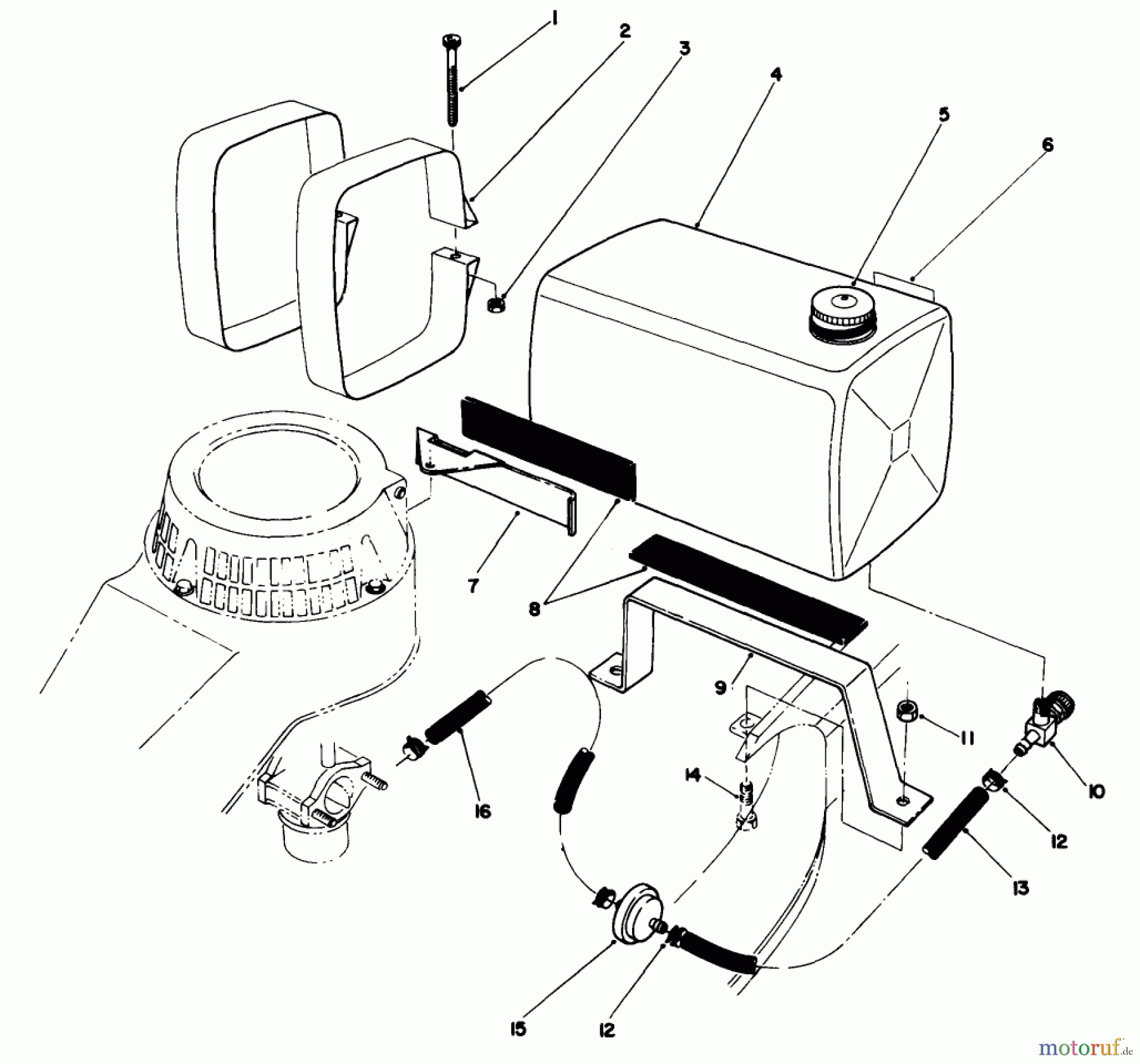 1
2
3
4
5
6
7
8
9
11
10
14
16
12
13
15
12
motoruf.de