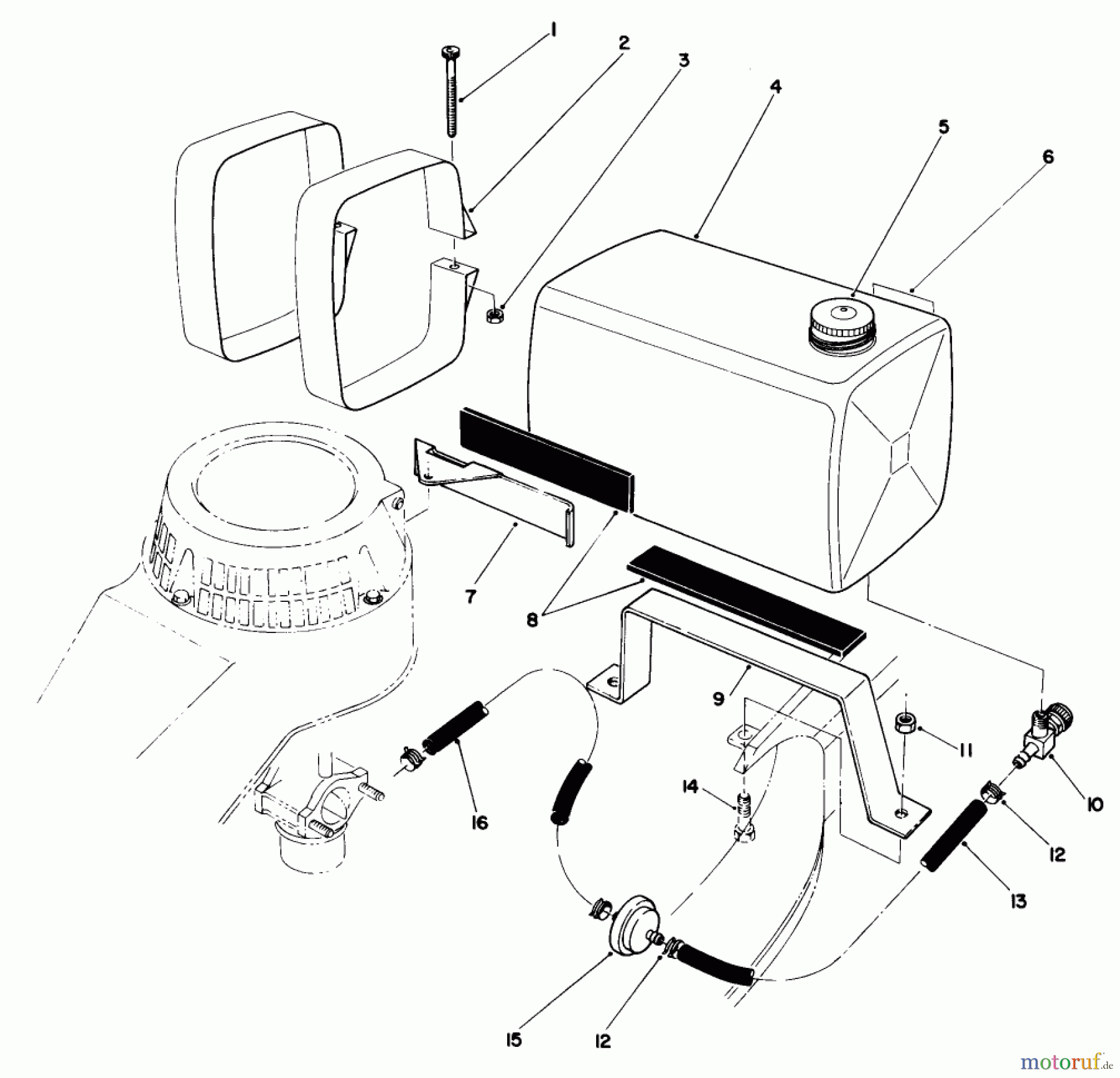 1
2
3
4
5
6
7
8
9
11
10
14
16
12
13
15
12
motoruf.de