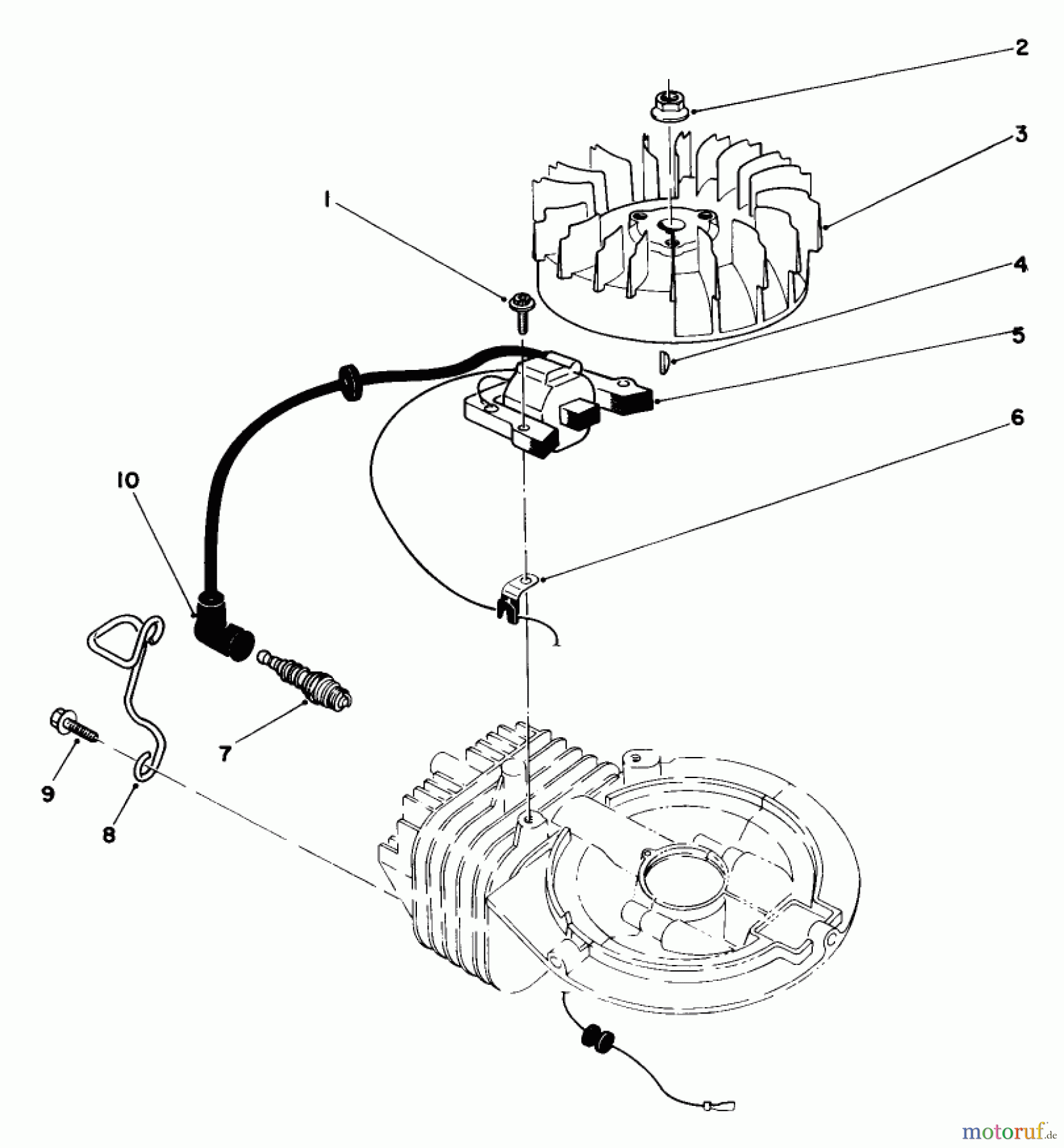 2
3
1
4
5
6
10
7
9
8
motoruf.de