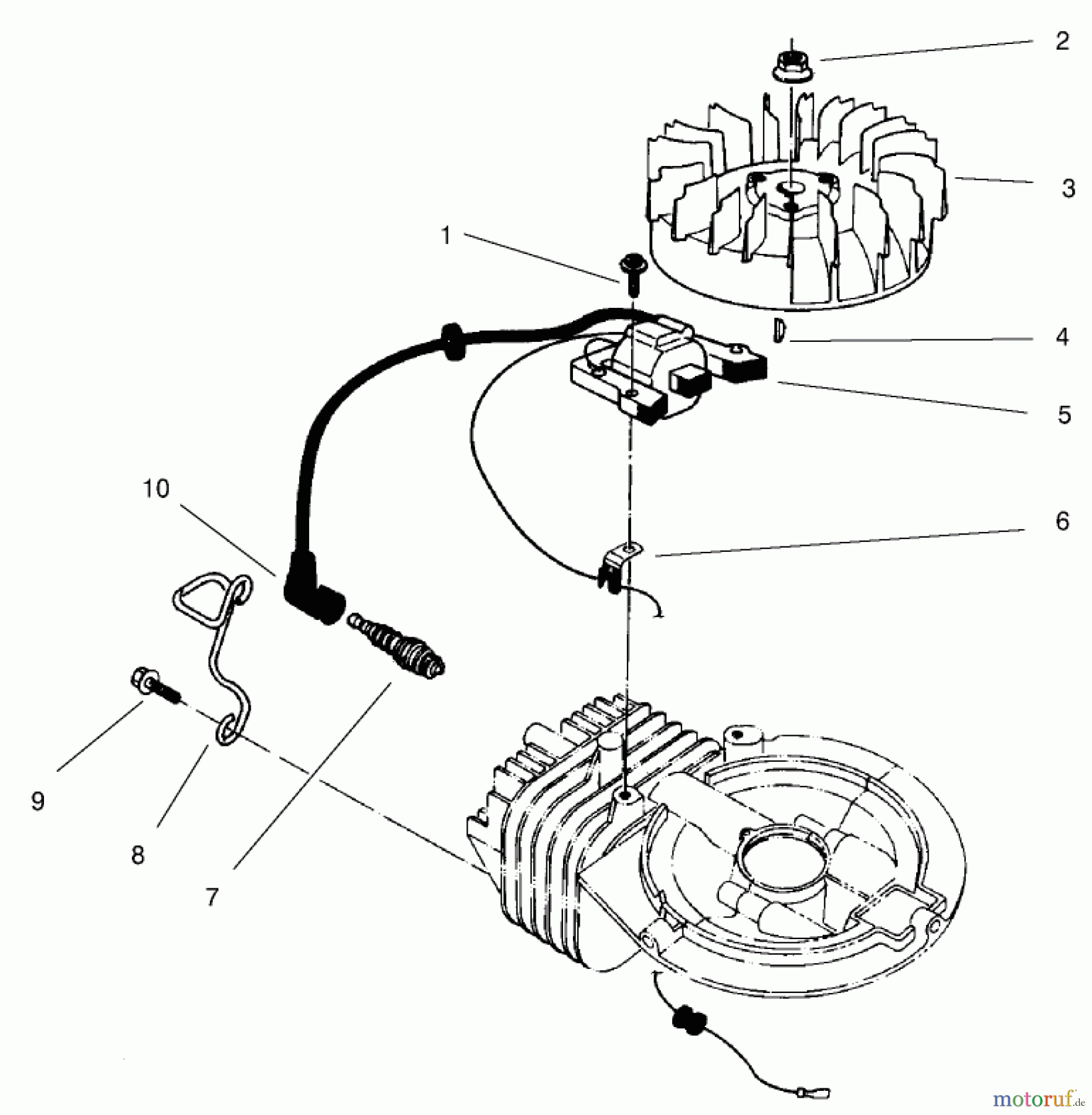 2
3
1
4
5
10
6
9
8
7
motoruf.de