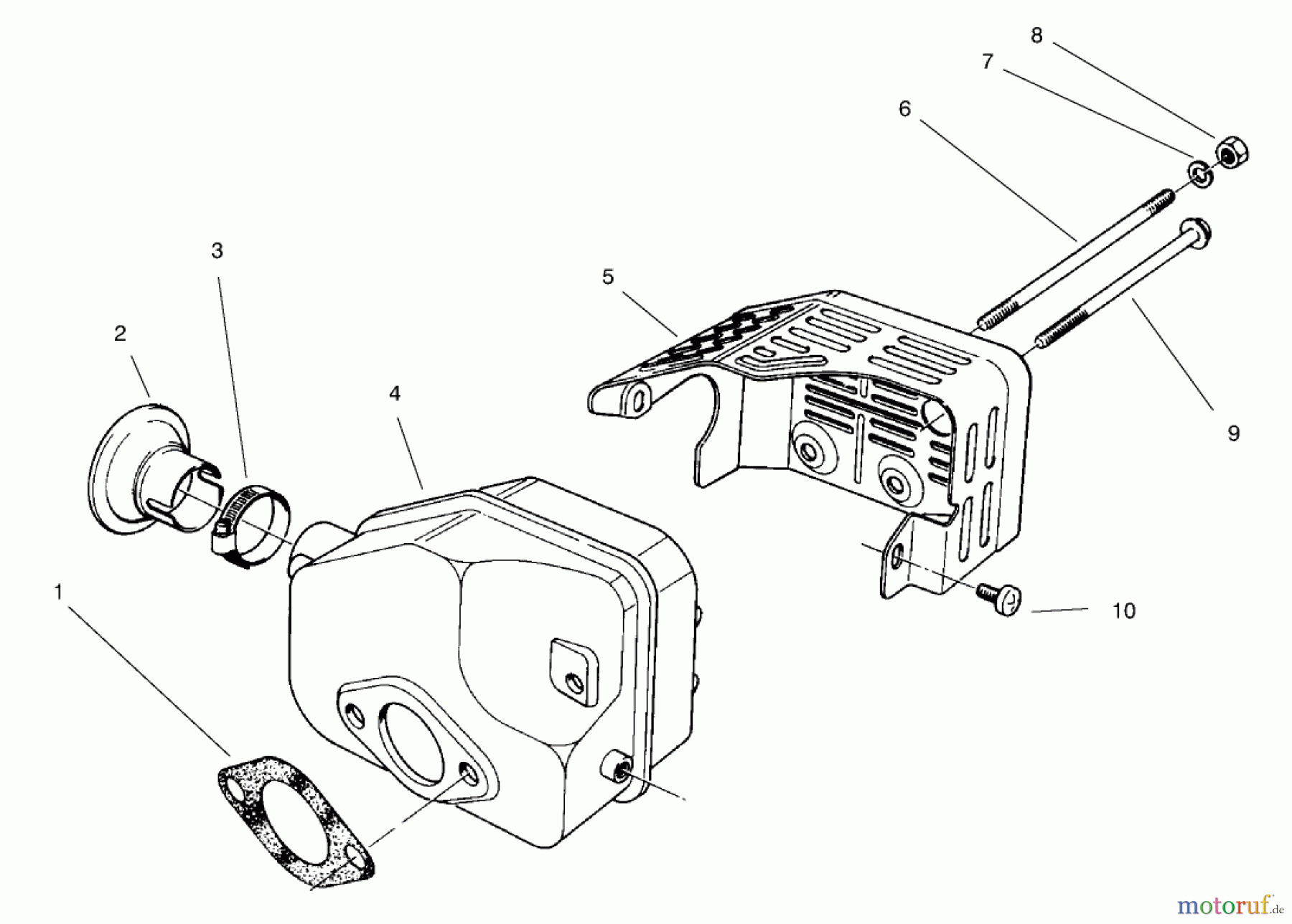 8
7
6
5
3
2
4
9
1
10
motoruf.de