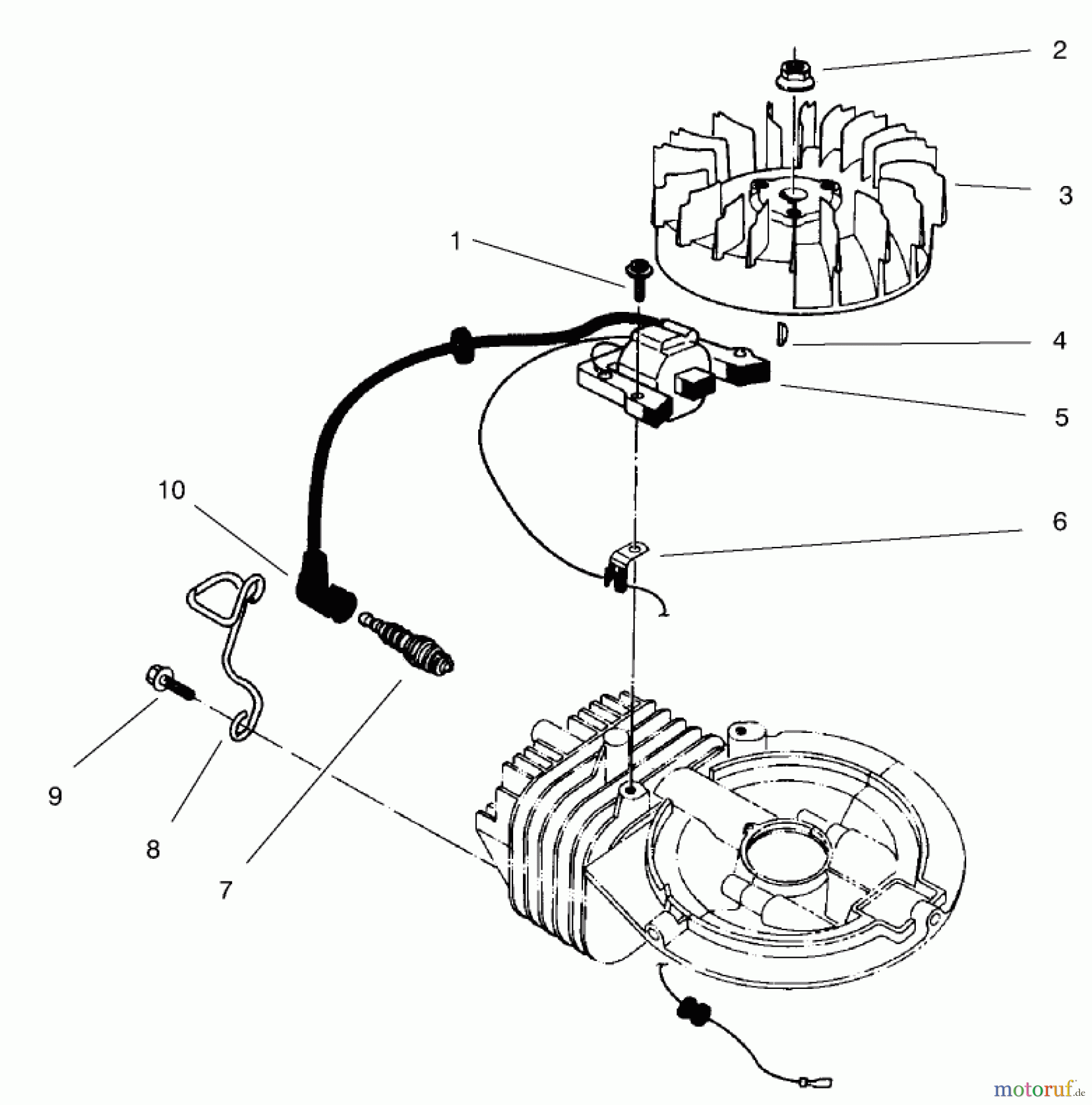 2
3
1
4
5
10
6
9
8
7
motoruf.de