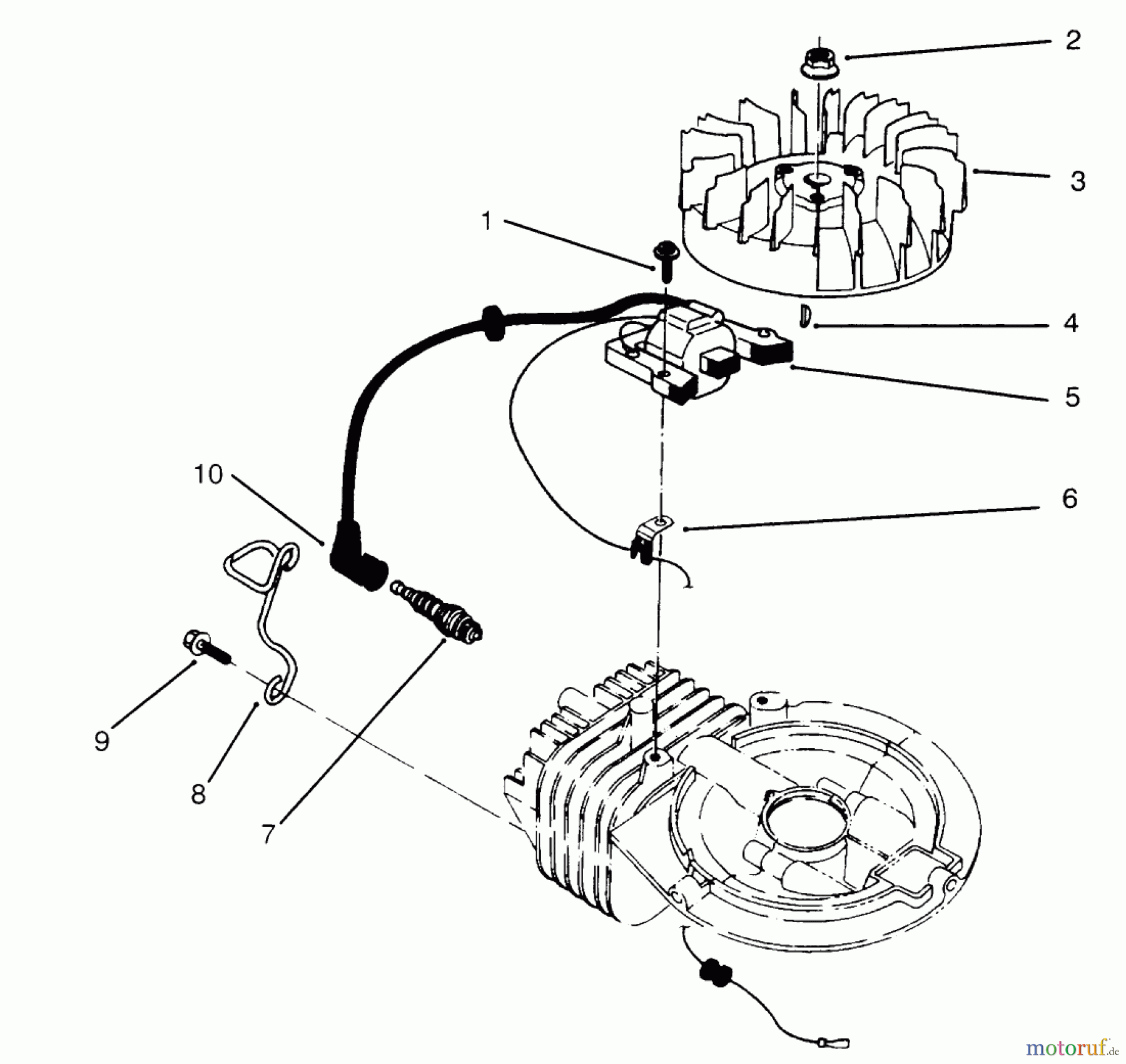 2
3
1
4
5
10
6
9
8
7
motoruf.de