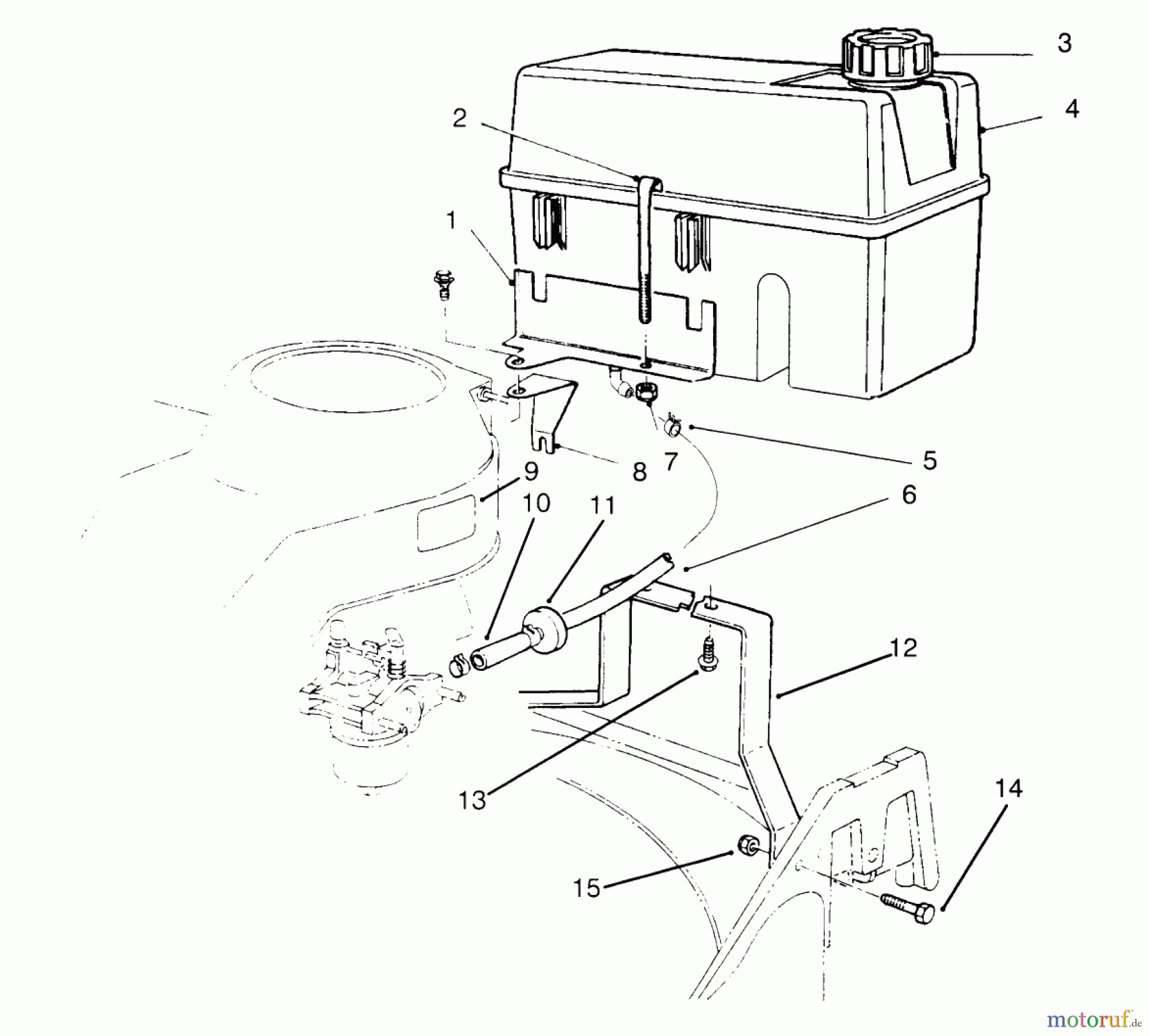 3
4
2
1
5
8
7
9
10
11
6
12
13
14
15
motoruf.de