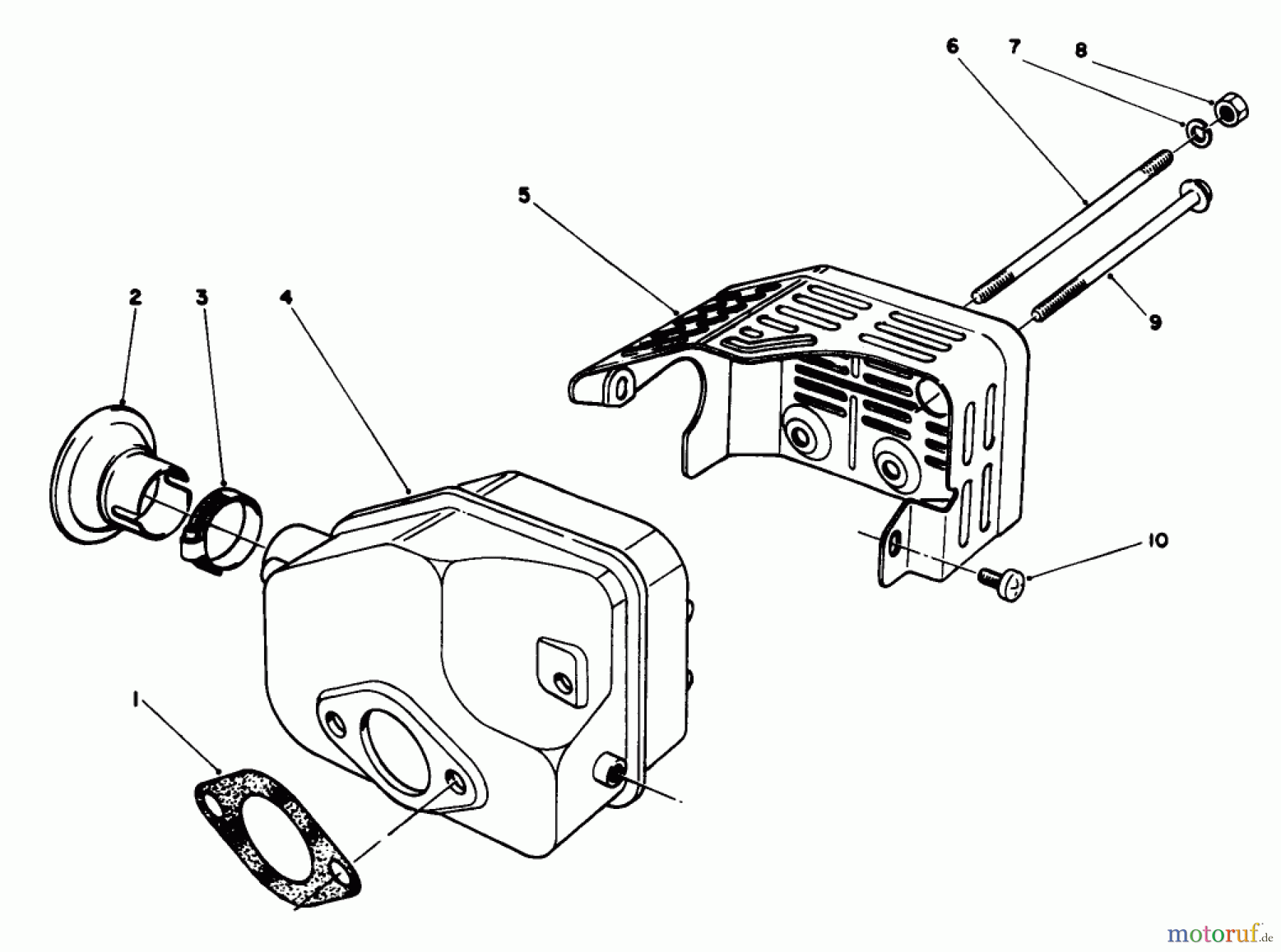 6
7
8
5
2
3
4
9
10
1
motoruf.de