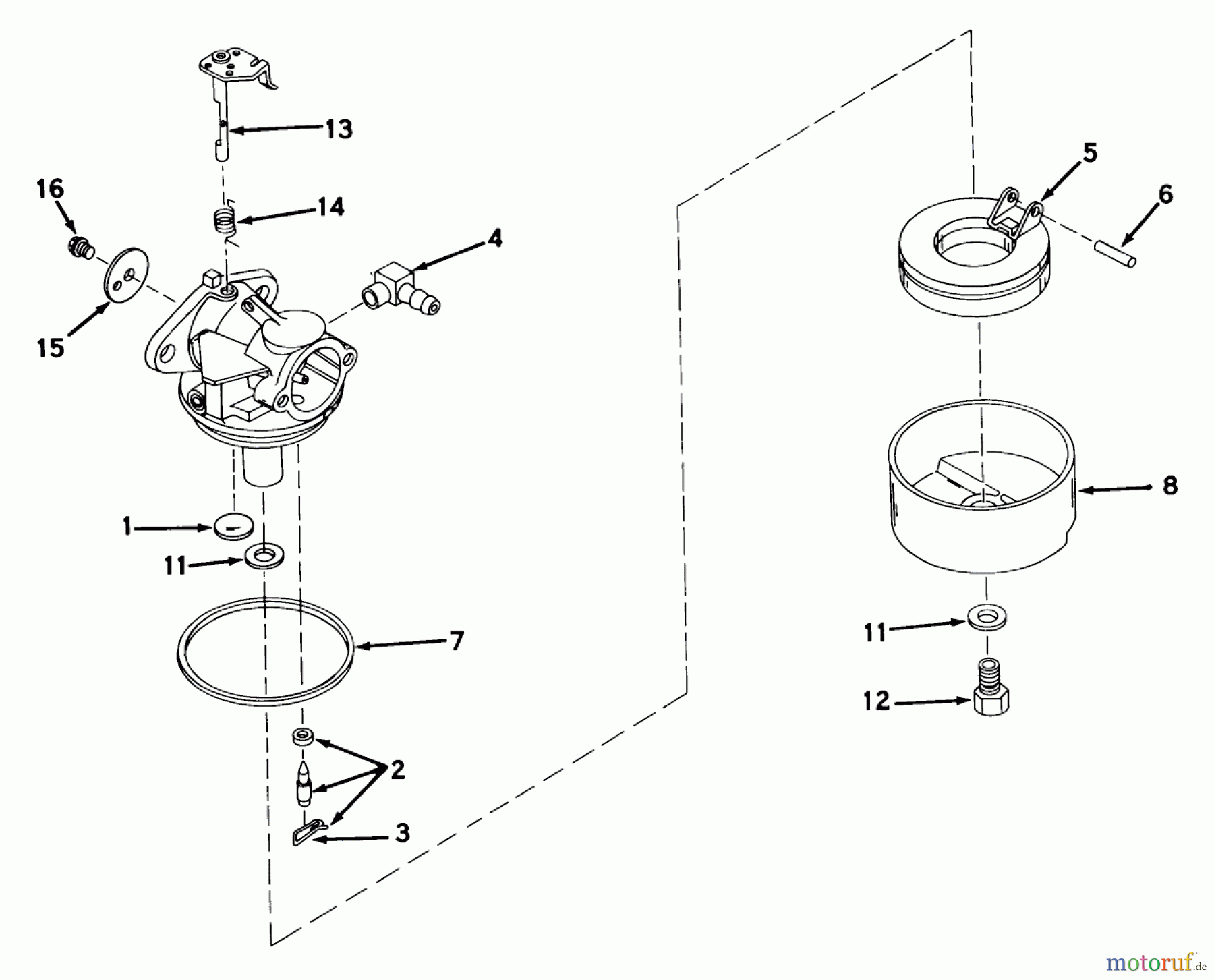 13

16

14

4

15

1

11

7

2

3

5

6

8

11

12

motoruf.de