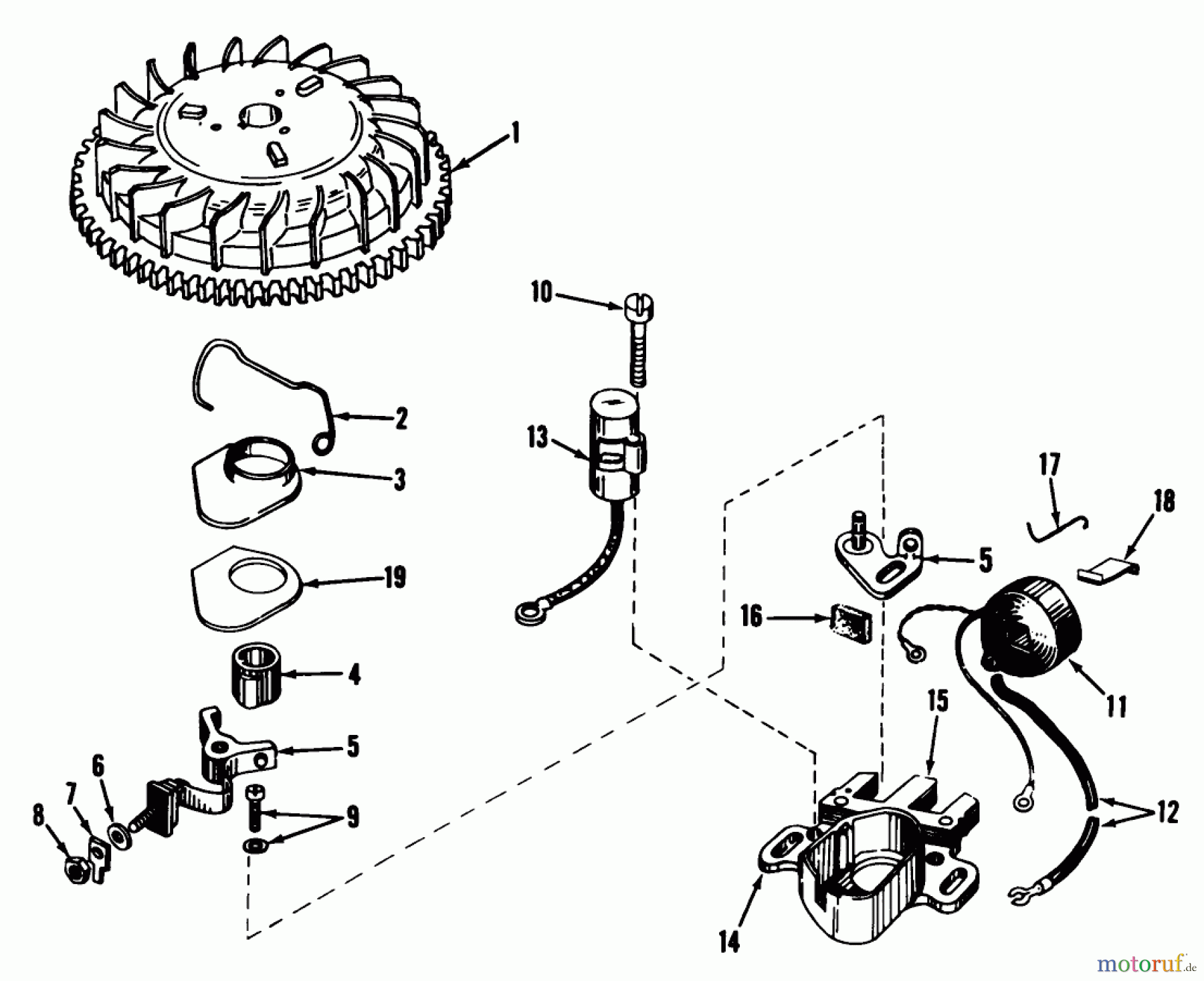 1

10

2

13

3

17

18

5

19

16

4

11

15

5

6

7

8

9

12

14

motoruf.de