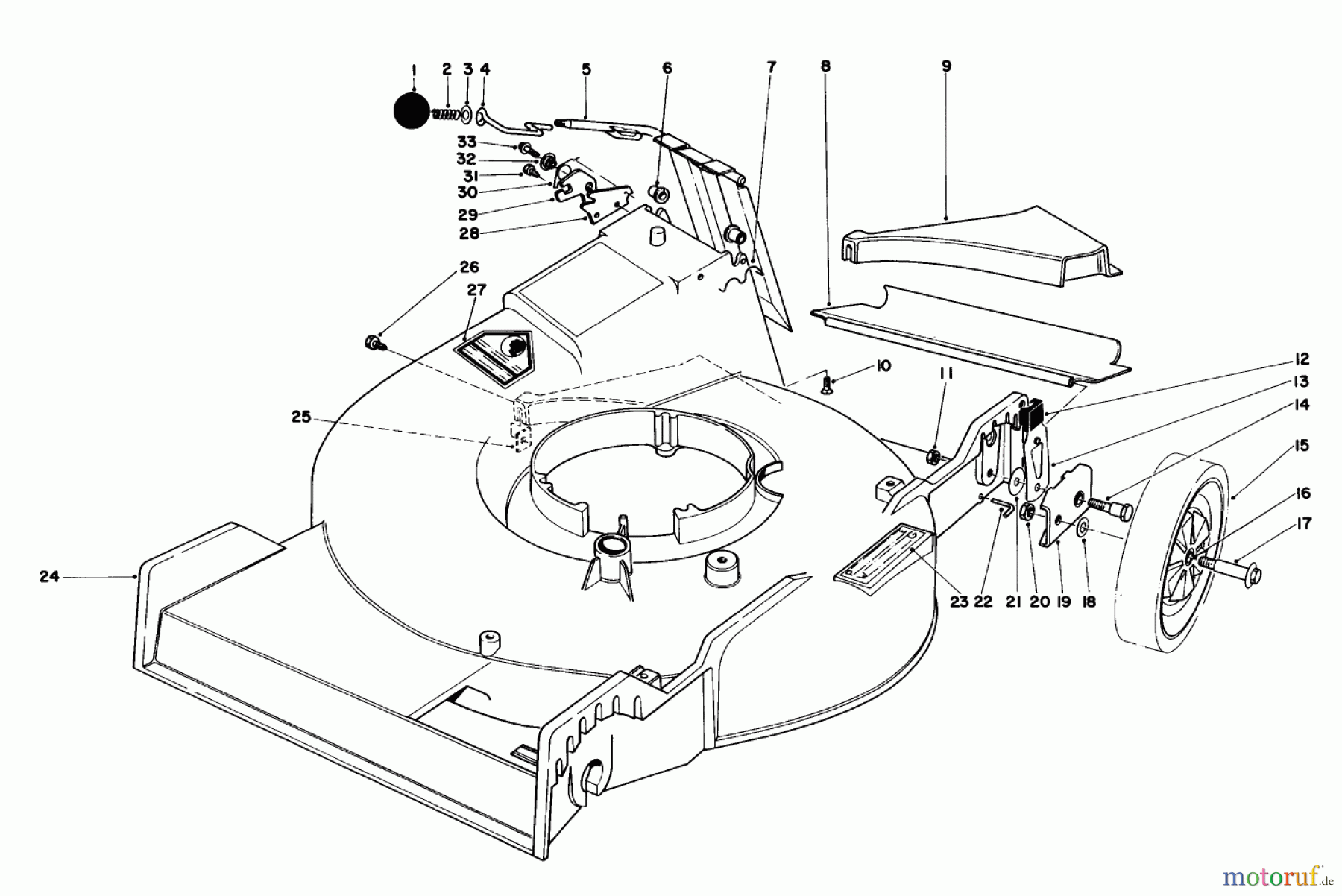 1 2 3 4 5 6 7 8 9

33
32
31
30
29
28

26
27

10
11
12
13
14
15
16
17

25

24

23 22 21 20 19 18

motoruf.de