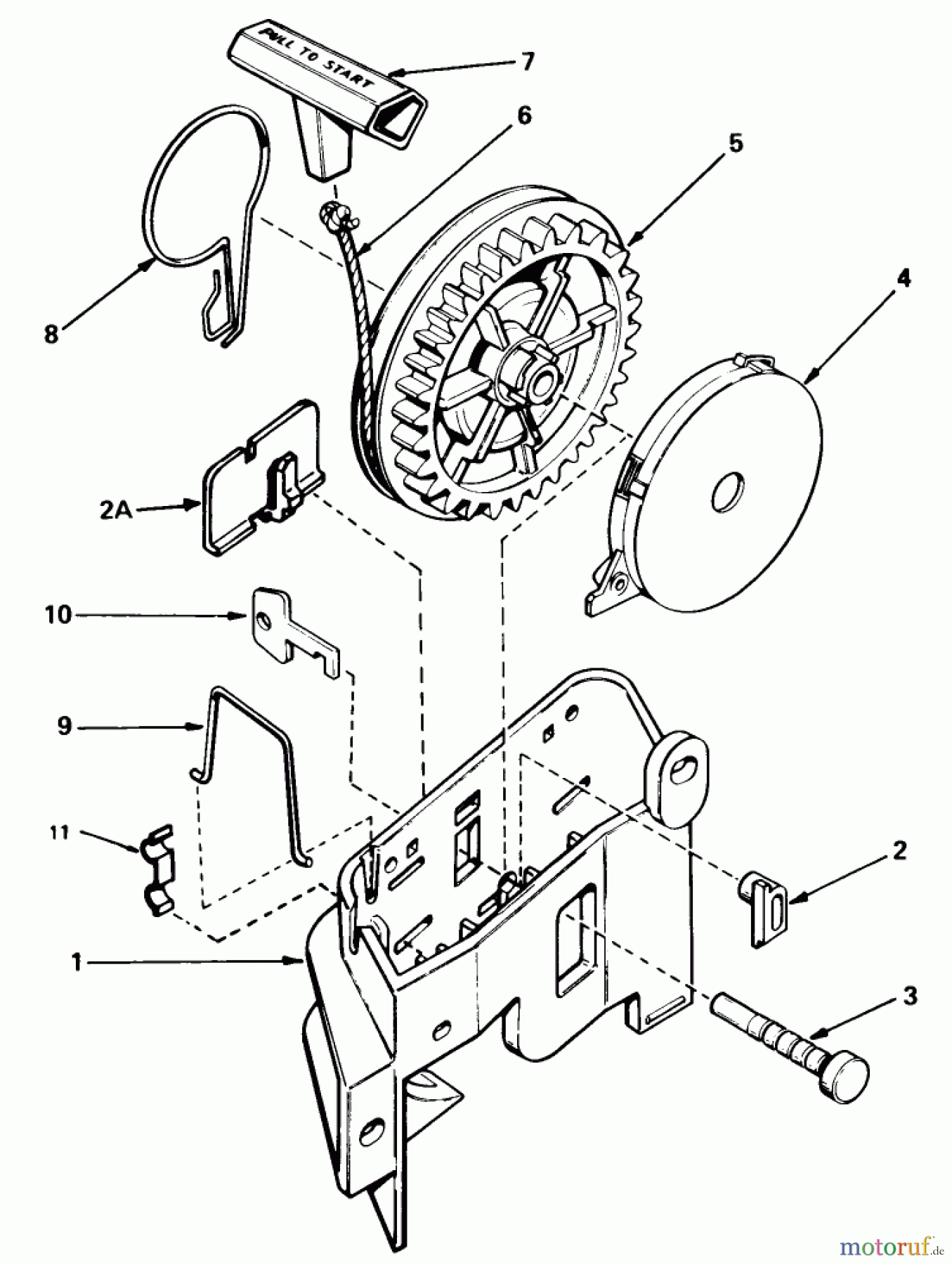 PULL TO START

7

6

5

4

8

2A

10

9

11

2

1

3

motoruf.de