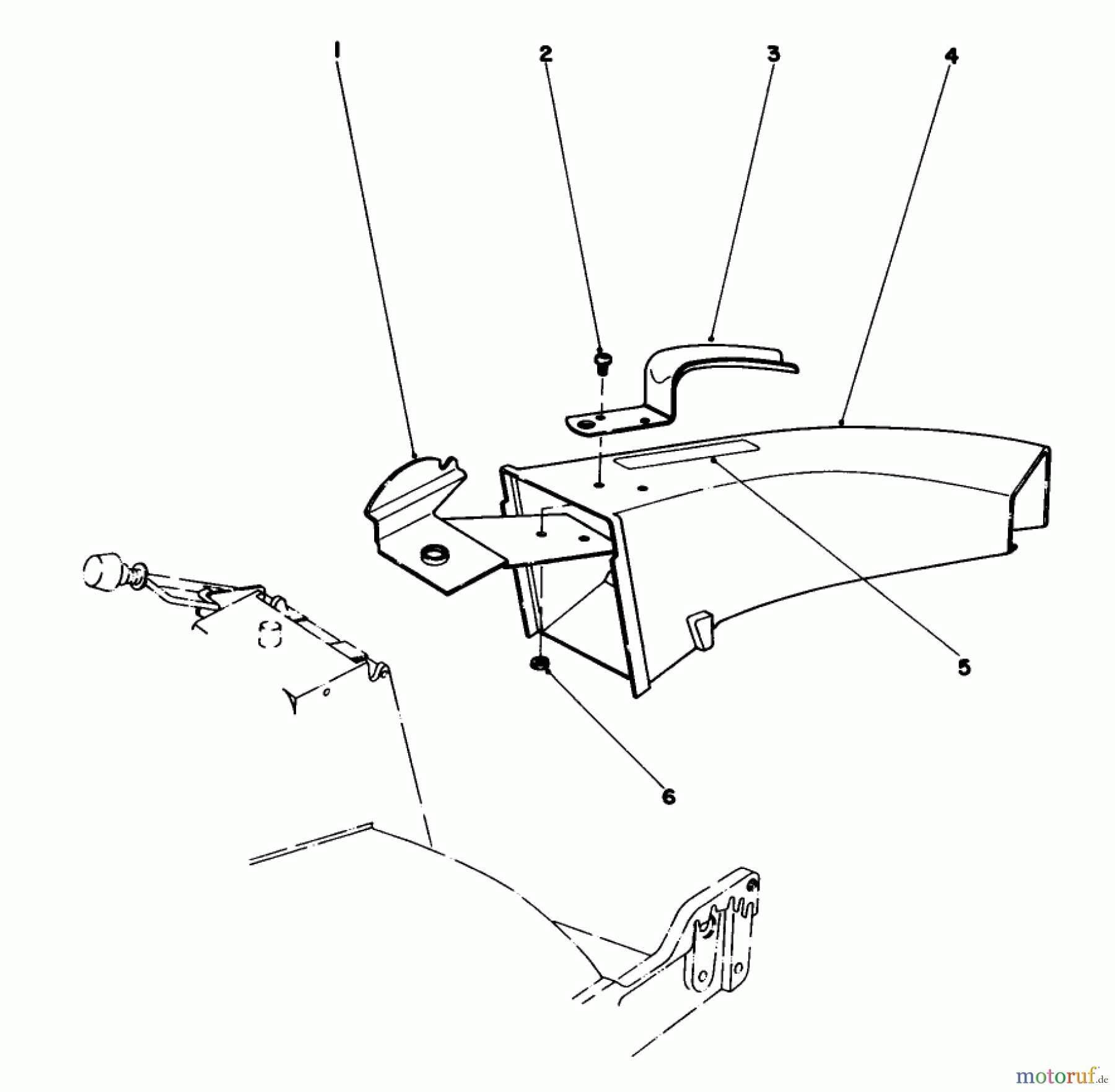 1
2
3
4
5
6
motoruf.de