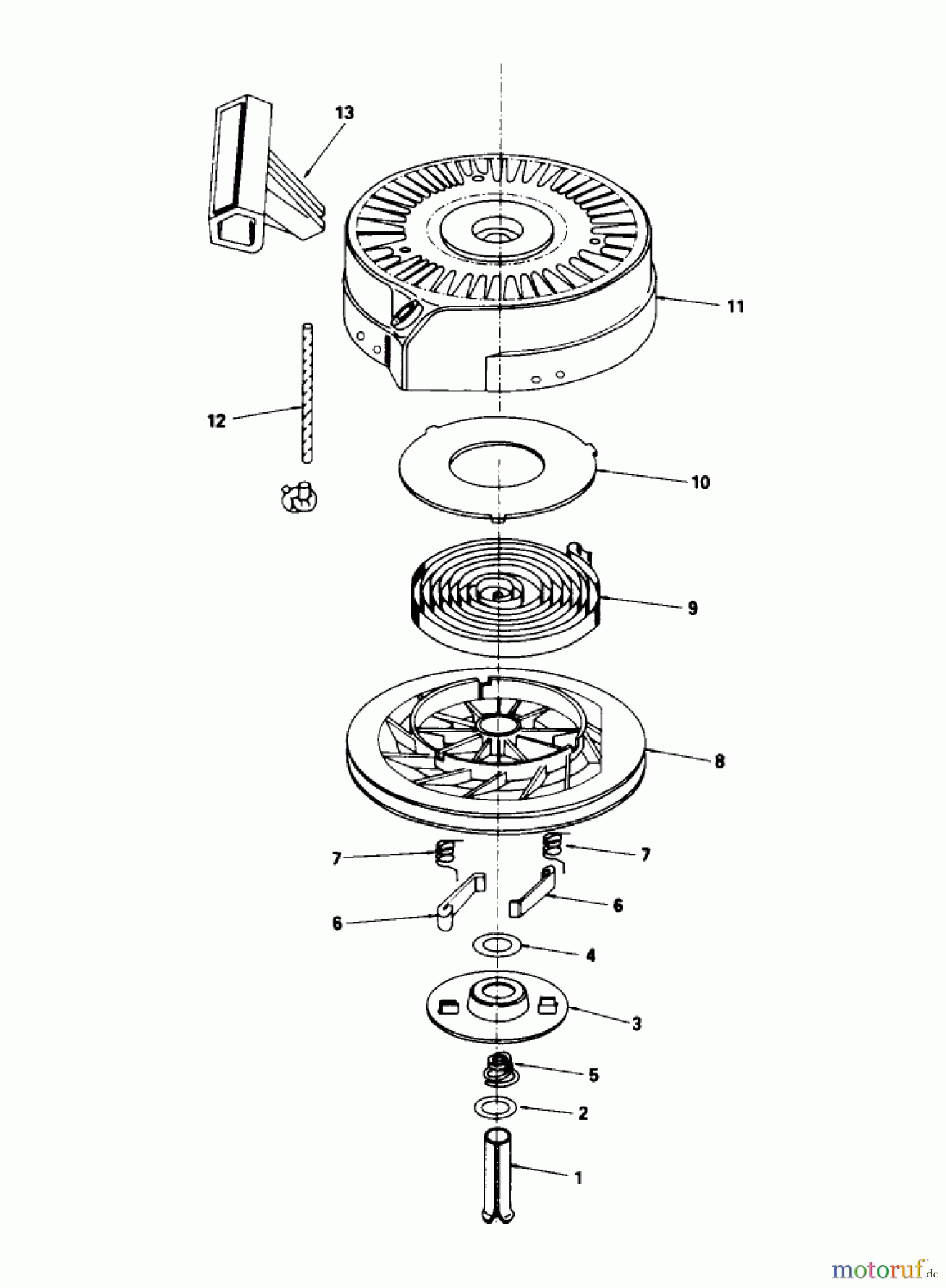 13

11

12

10

9

8

7

7

6

6

4

3

5

2

1

motoruf.de