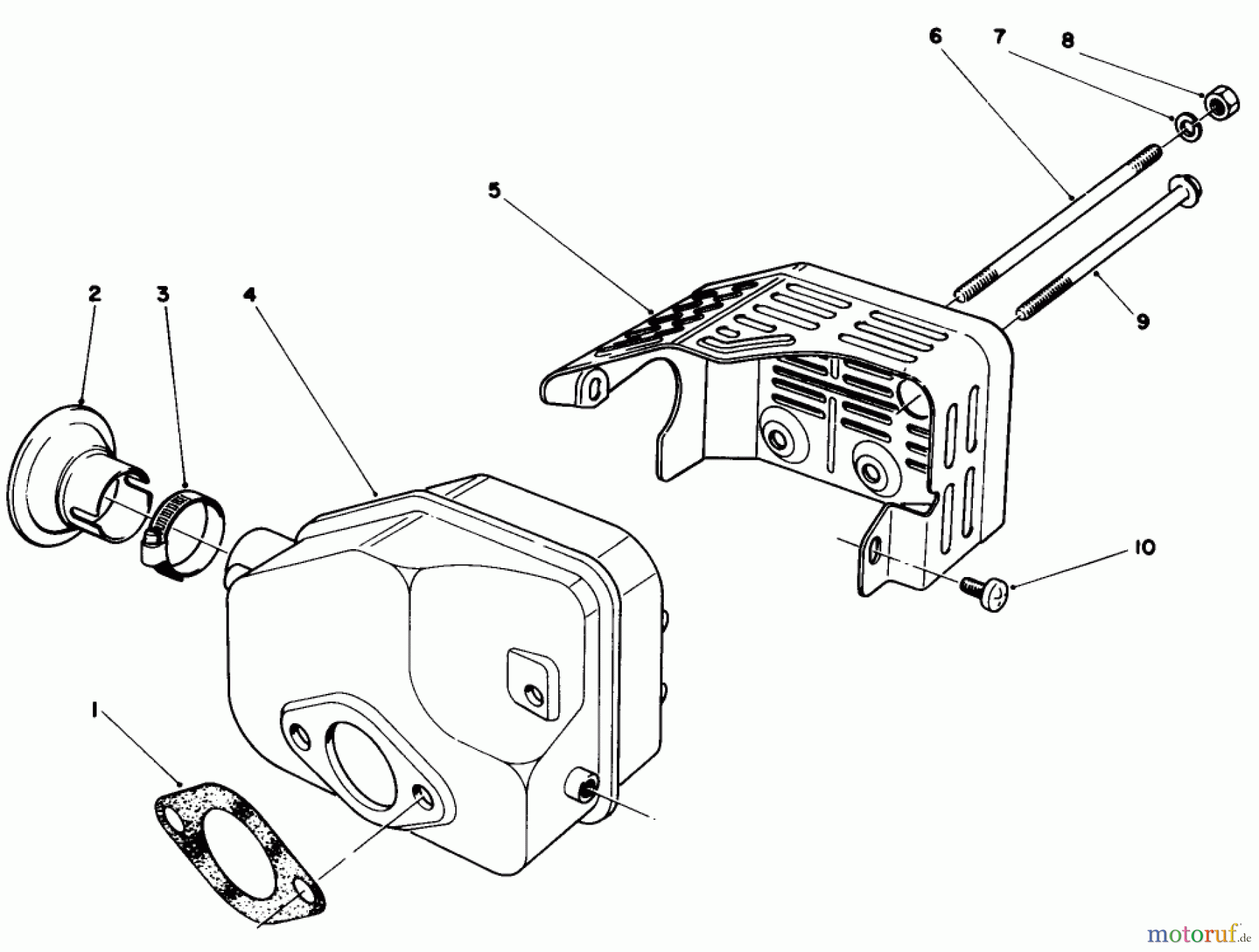 6
7
8
5
2
3
4
9
10
1
motoruf.de