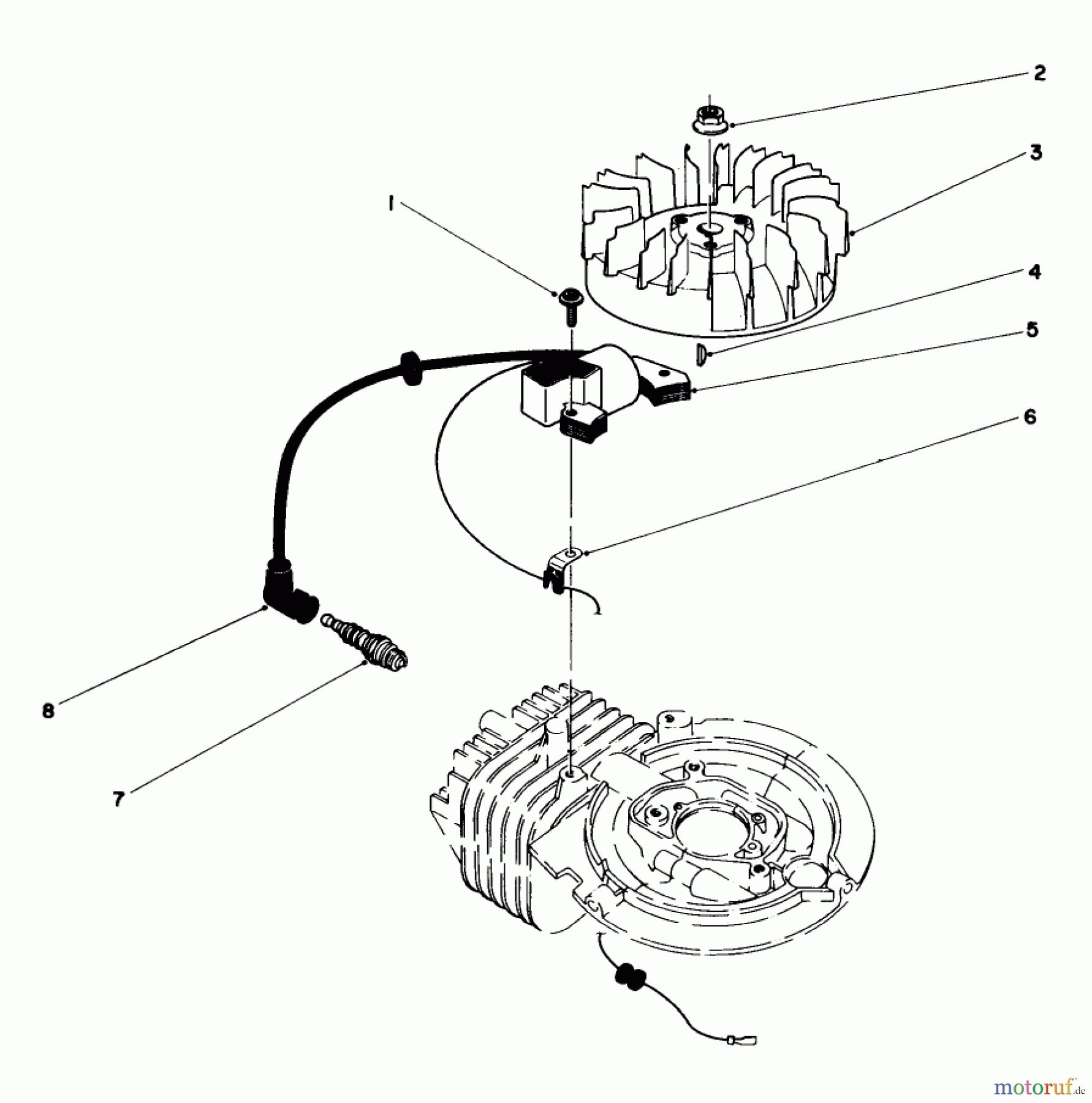 2
3
1
4
5
6
8
7
motoruf.de