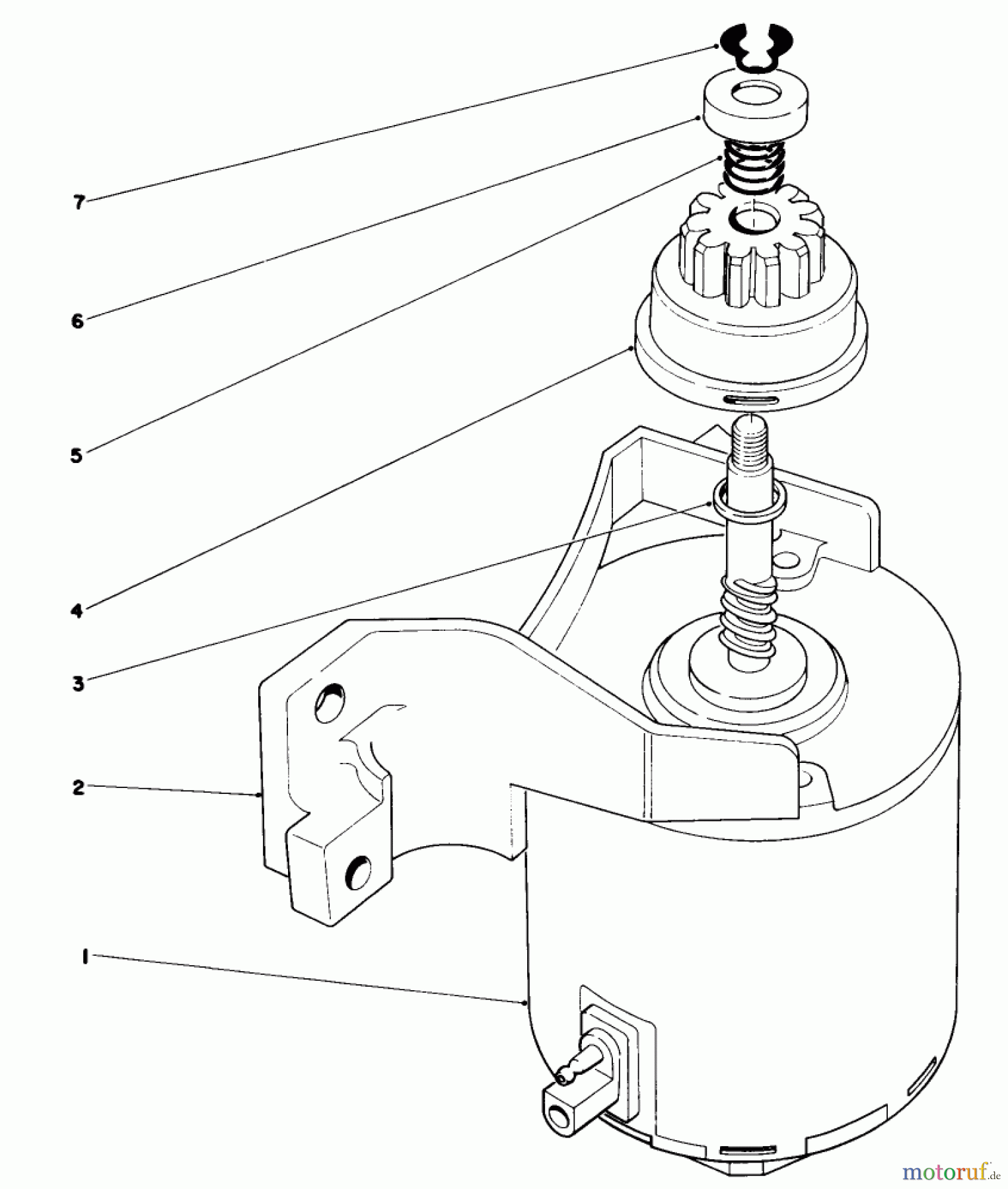 7

6

5

4

3

2

1

motoruf.de