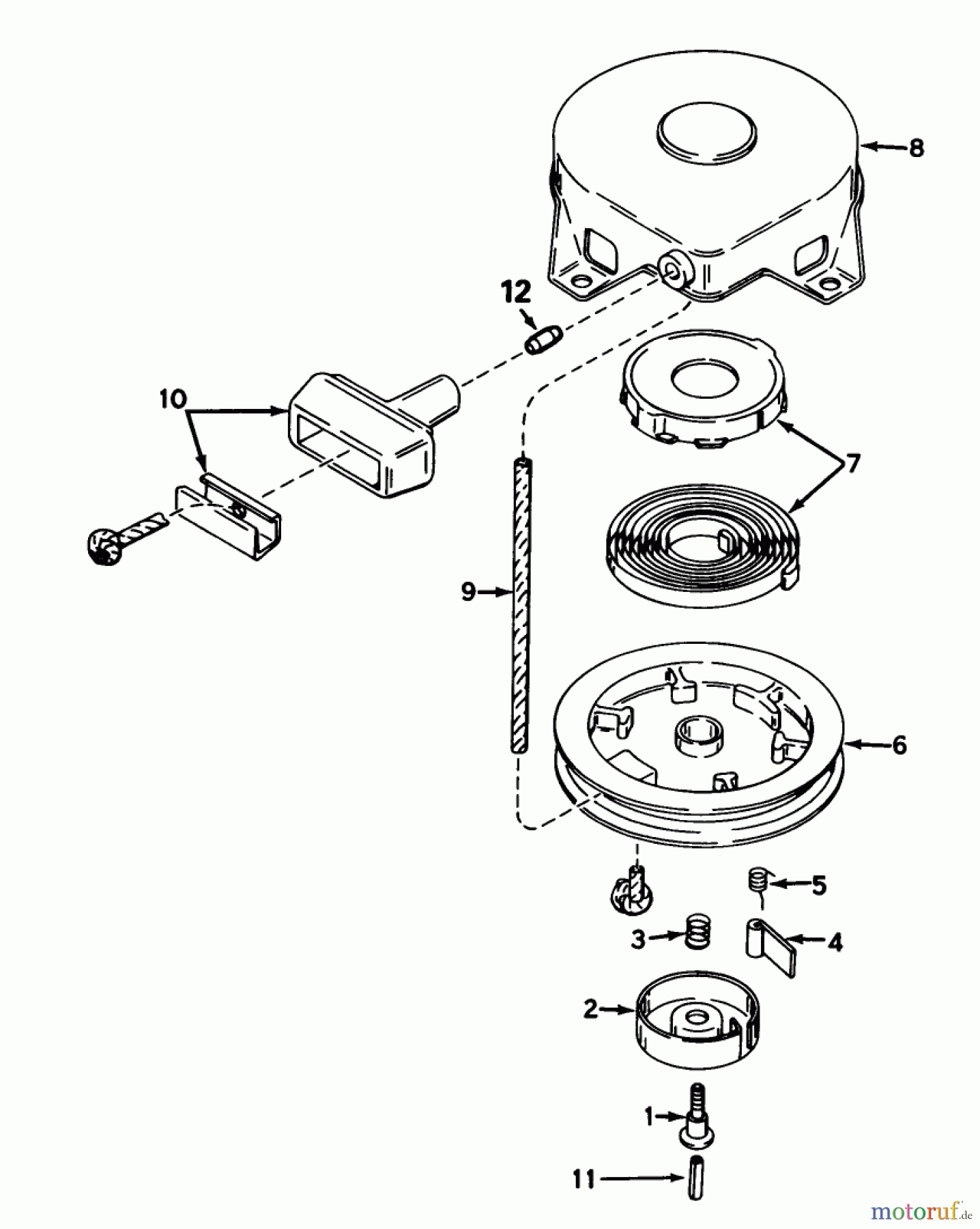 8
12
10
7
9
6
5
3
4
2
1
11
motoruf.de