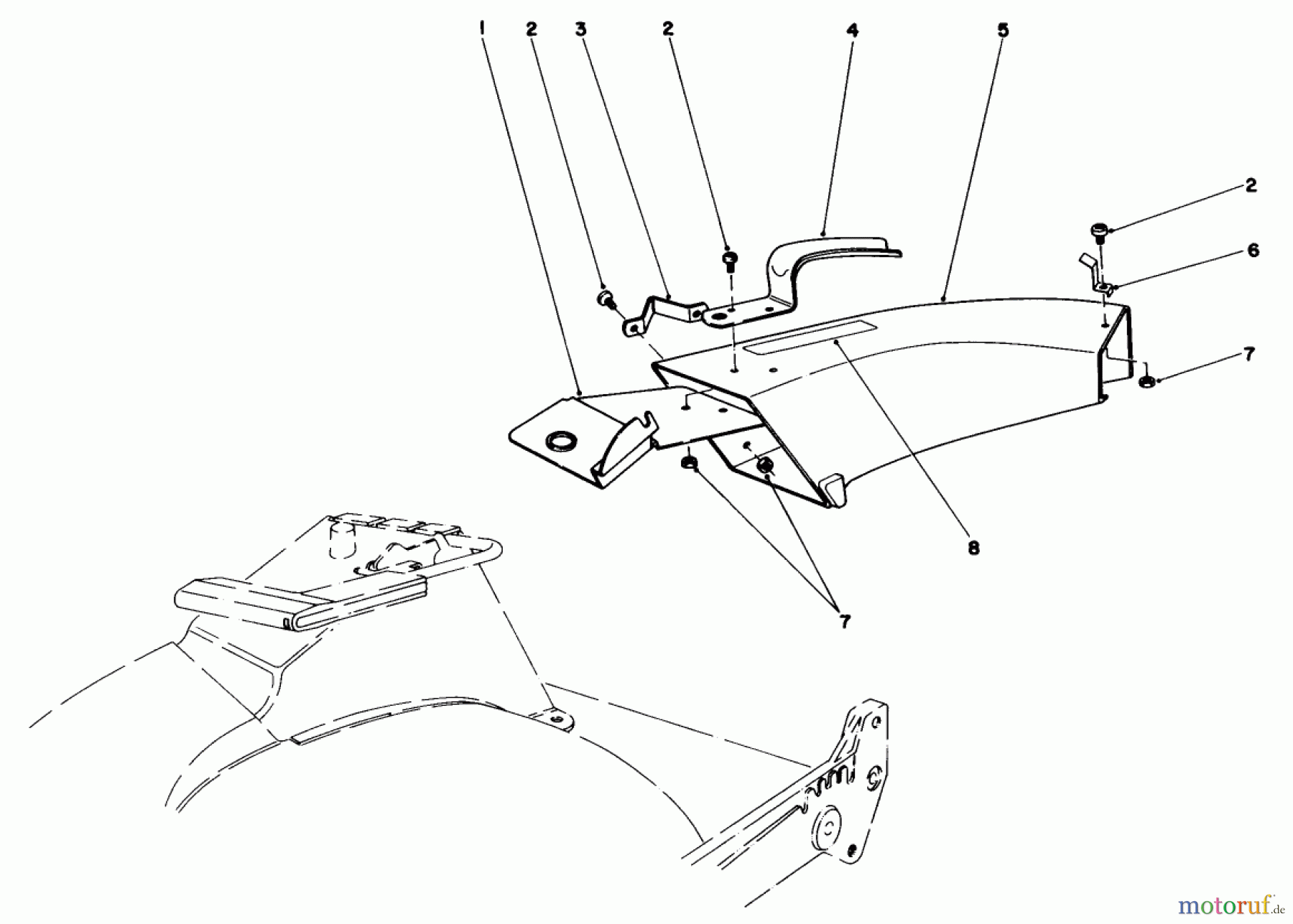 1 2 3 2 4 5

2

6

7

8

7

motoruf.de