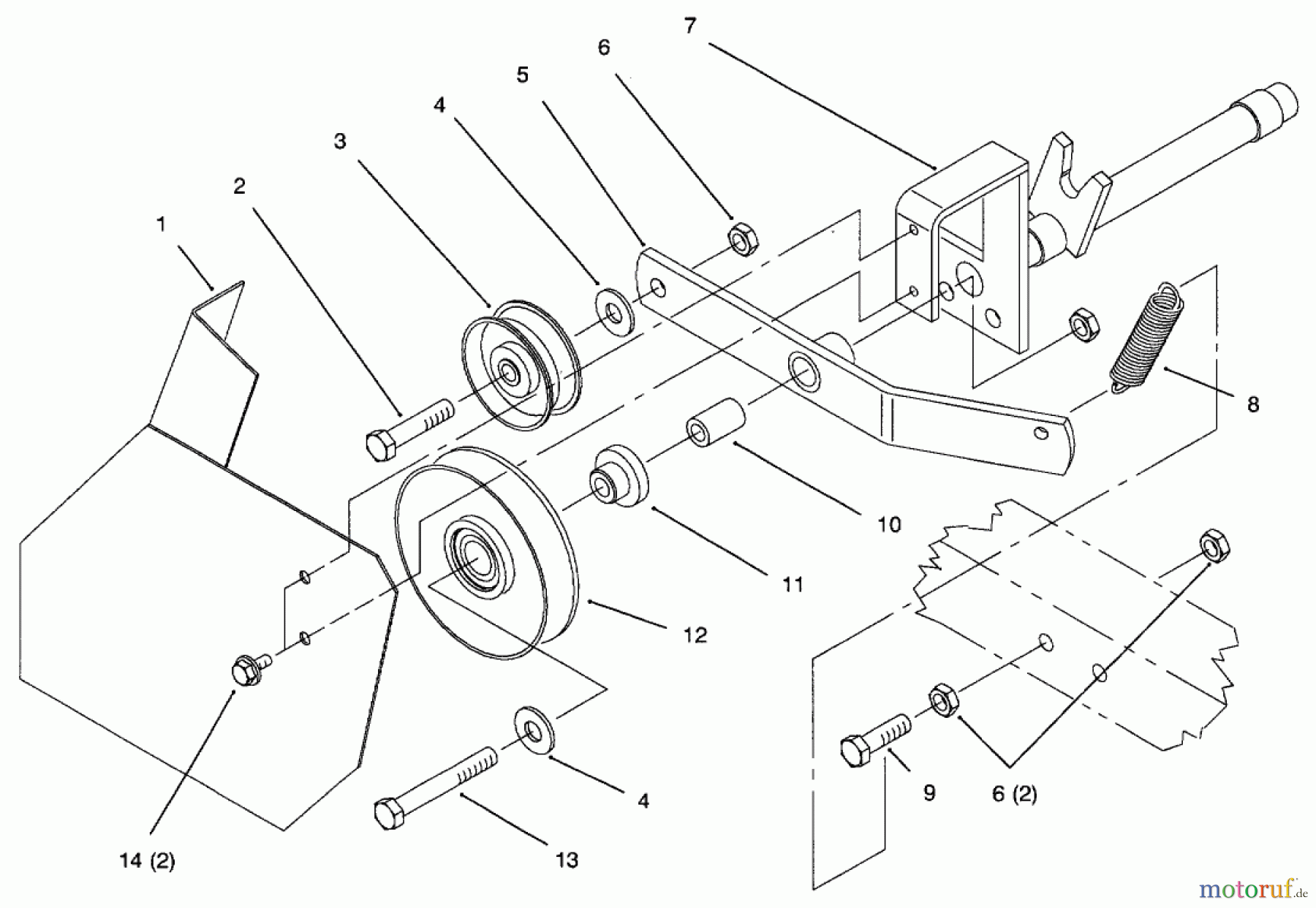 7
6
5
4
3
2
1
8
10
11
12
4
13
14 (2)
9
6 (2)
motoruf.de