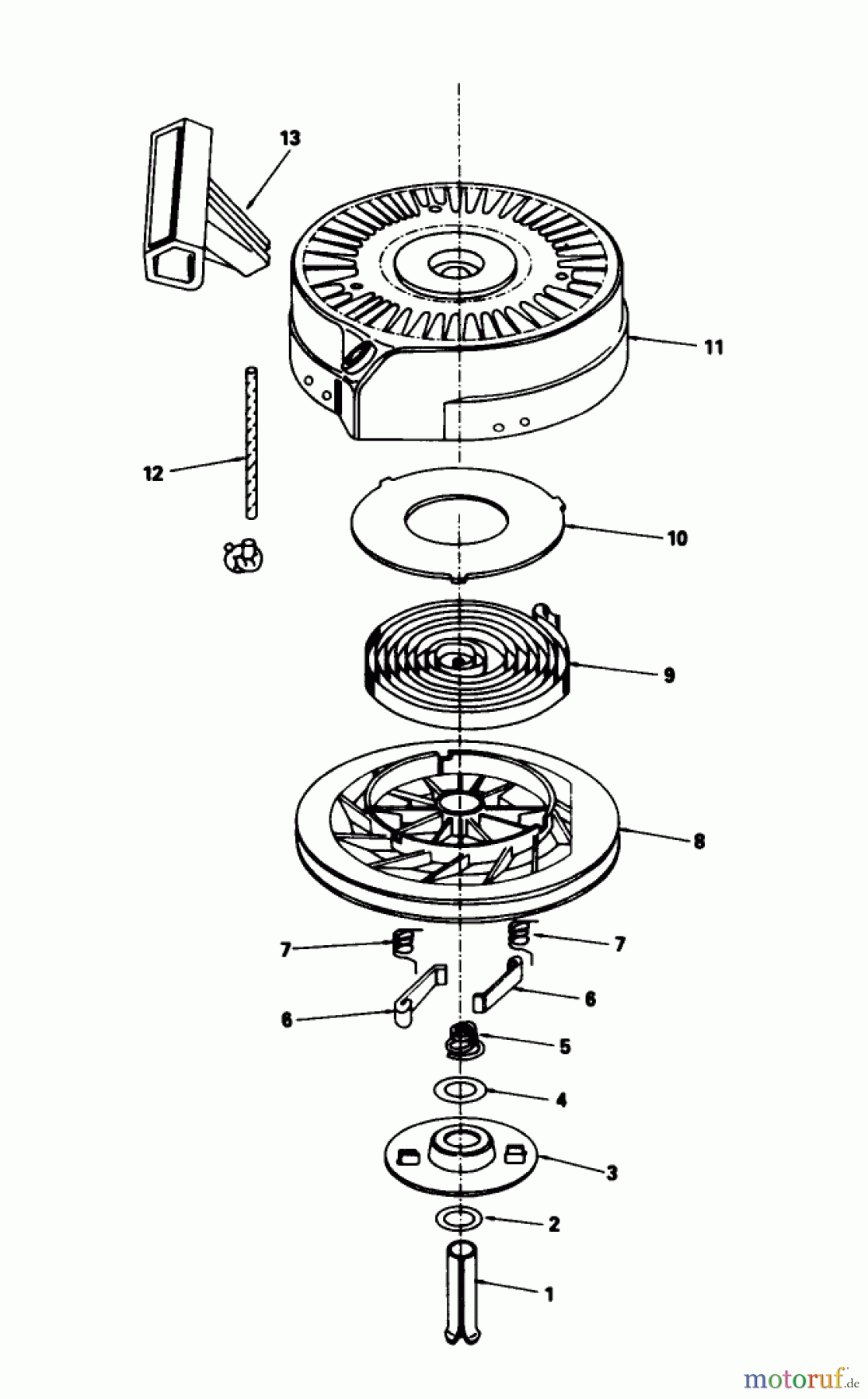 13

11

12

10

9

8

7

7

6

6

5

4

3

2

1

motoruf.de