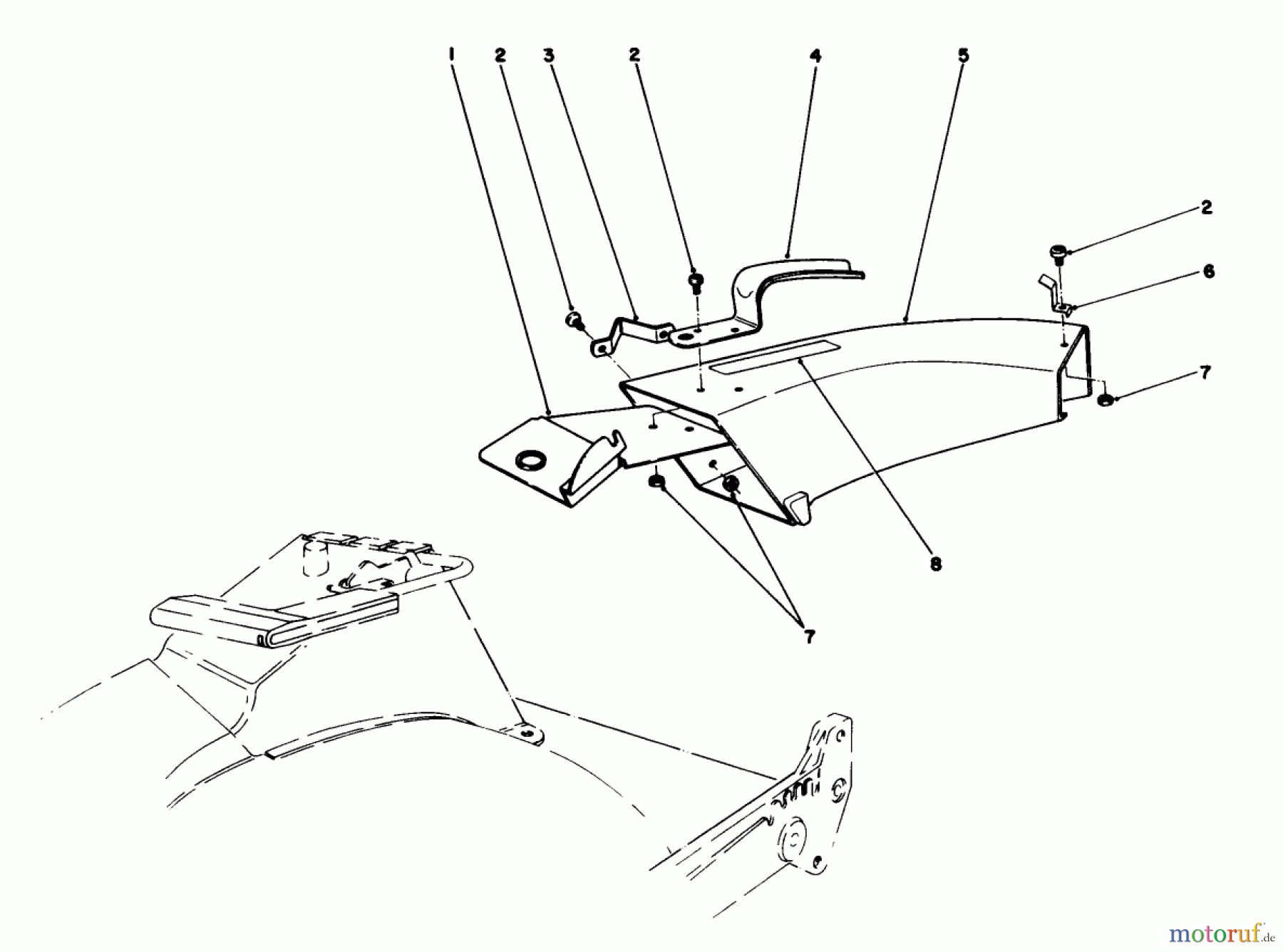 1 2 3 2 4 5

2

6

7

8

7

motoruf.de