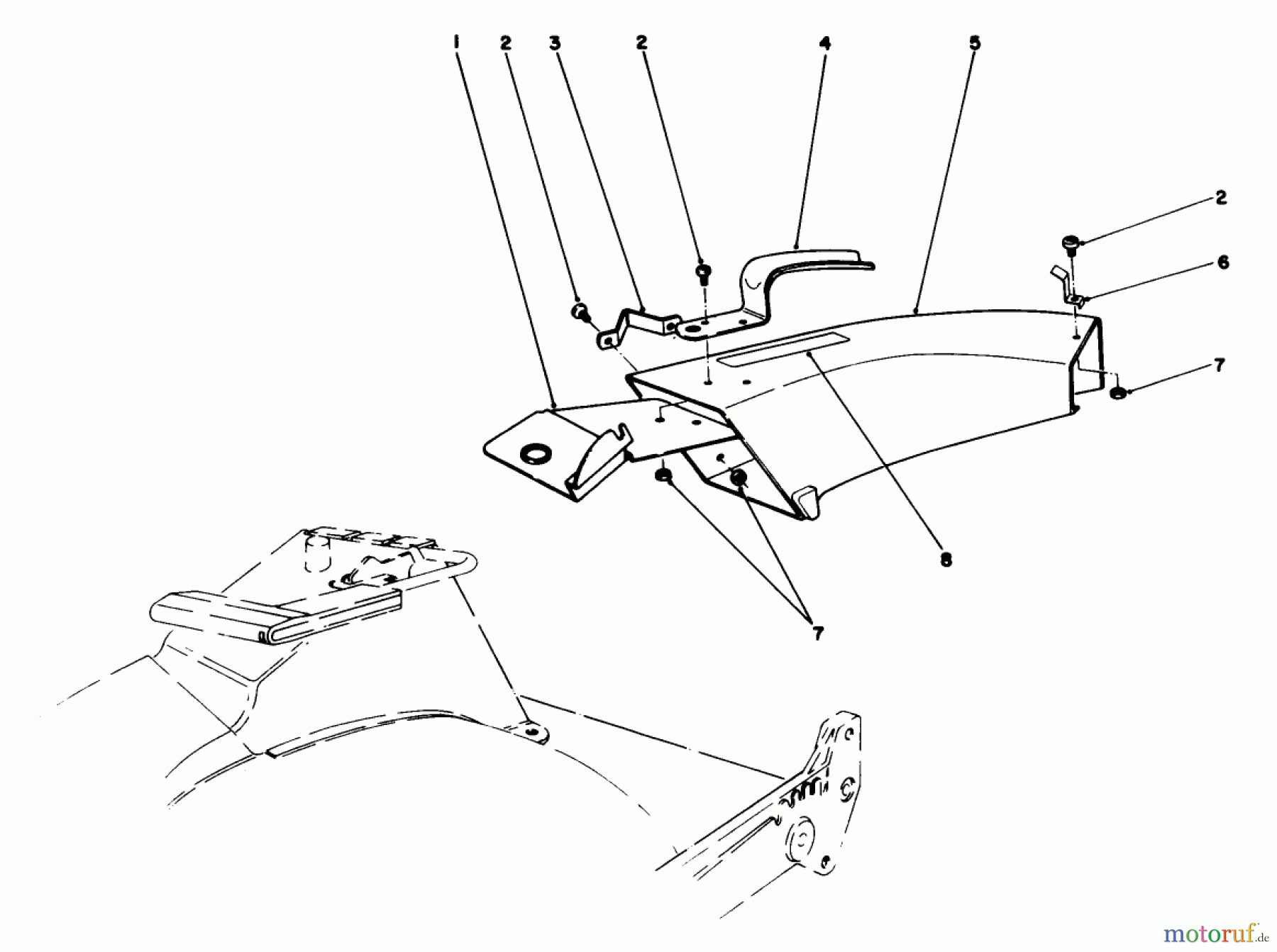 1 2 3 2 4 5

2

6

7

8

7

motoruf.de