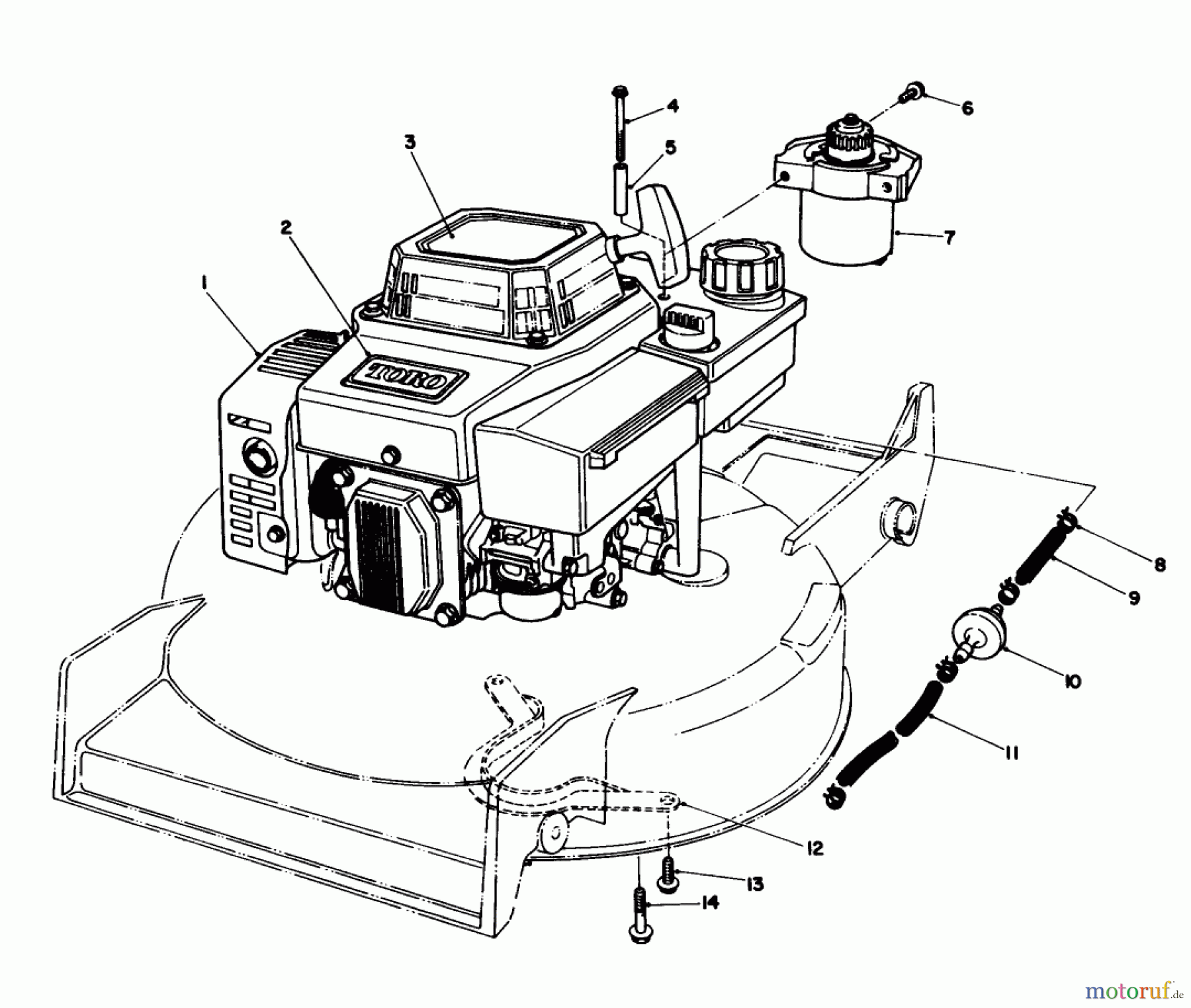 4
6
3
5
2
7
1
TORO
8
9
10
11
12
13
14
motoruf.de