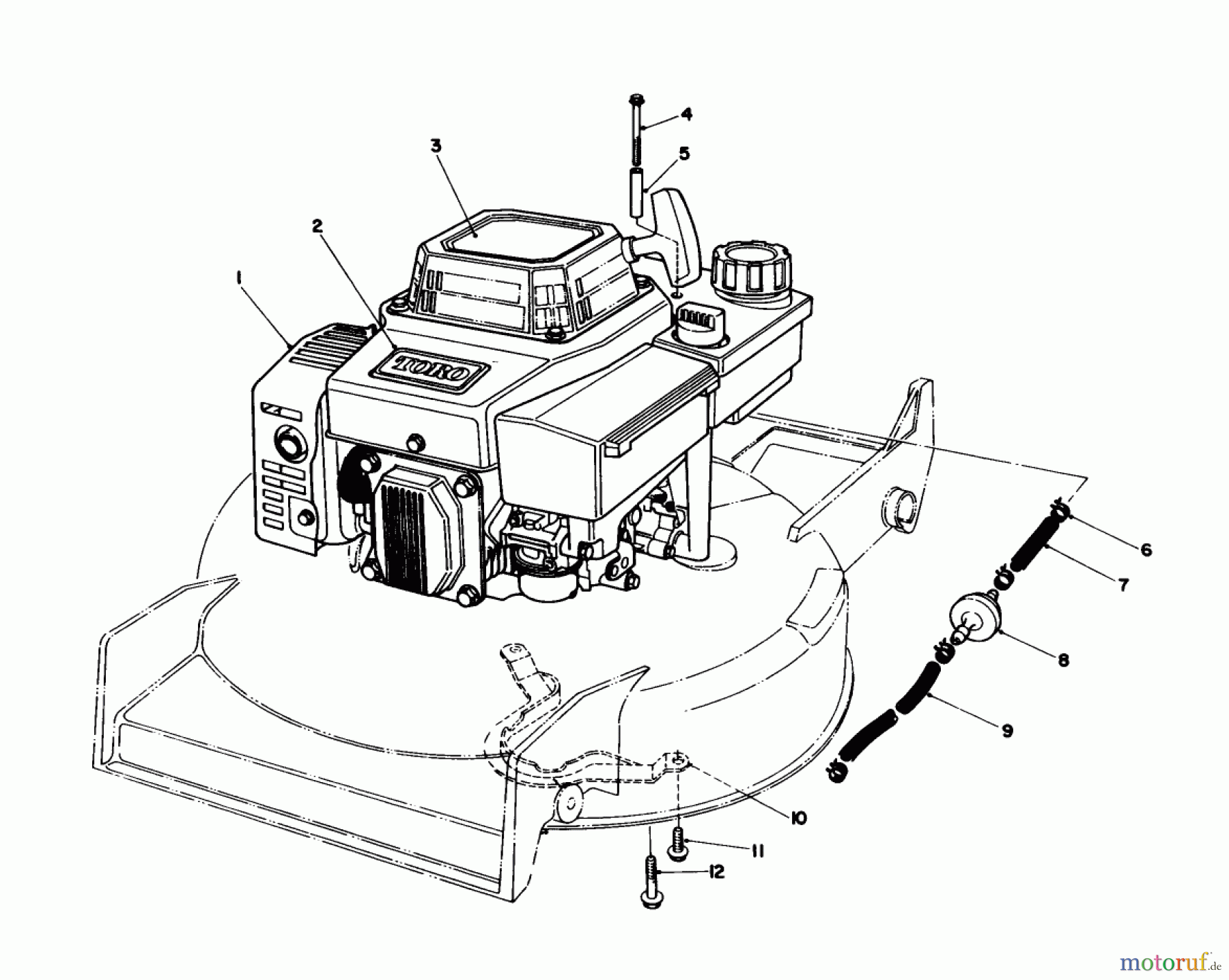 4
3
5
2
1
TORO
6
7
8
9
10
11
12
motoruf.de