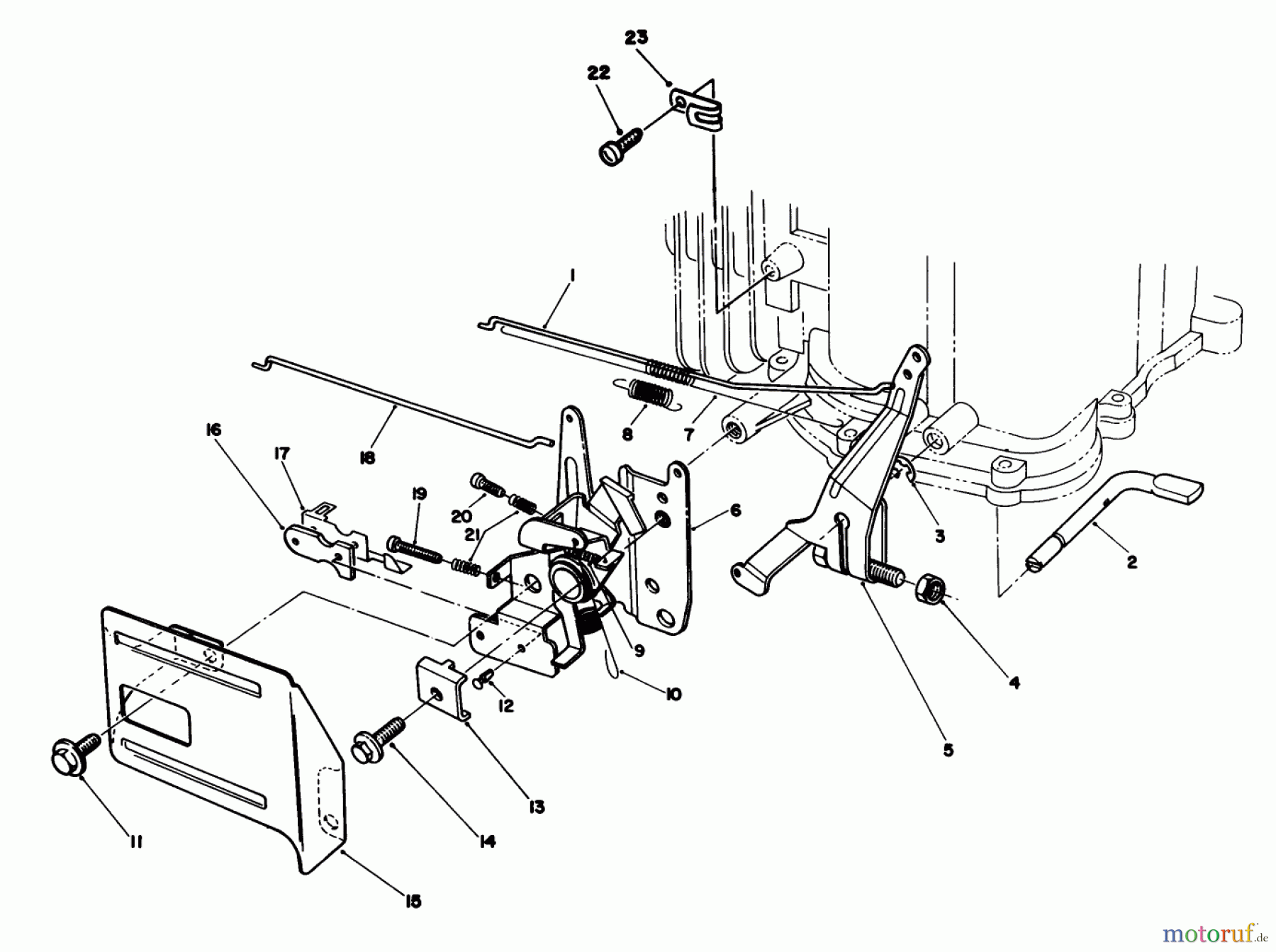 23
22
1
8
7
18
16
17
19
20
21
6
3
2
9
10
12
4
5
13
14
11
15
motoruf.de