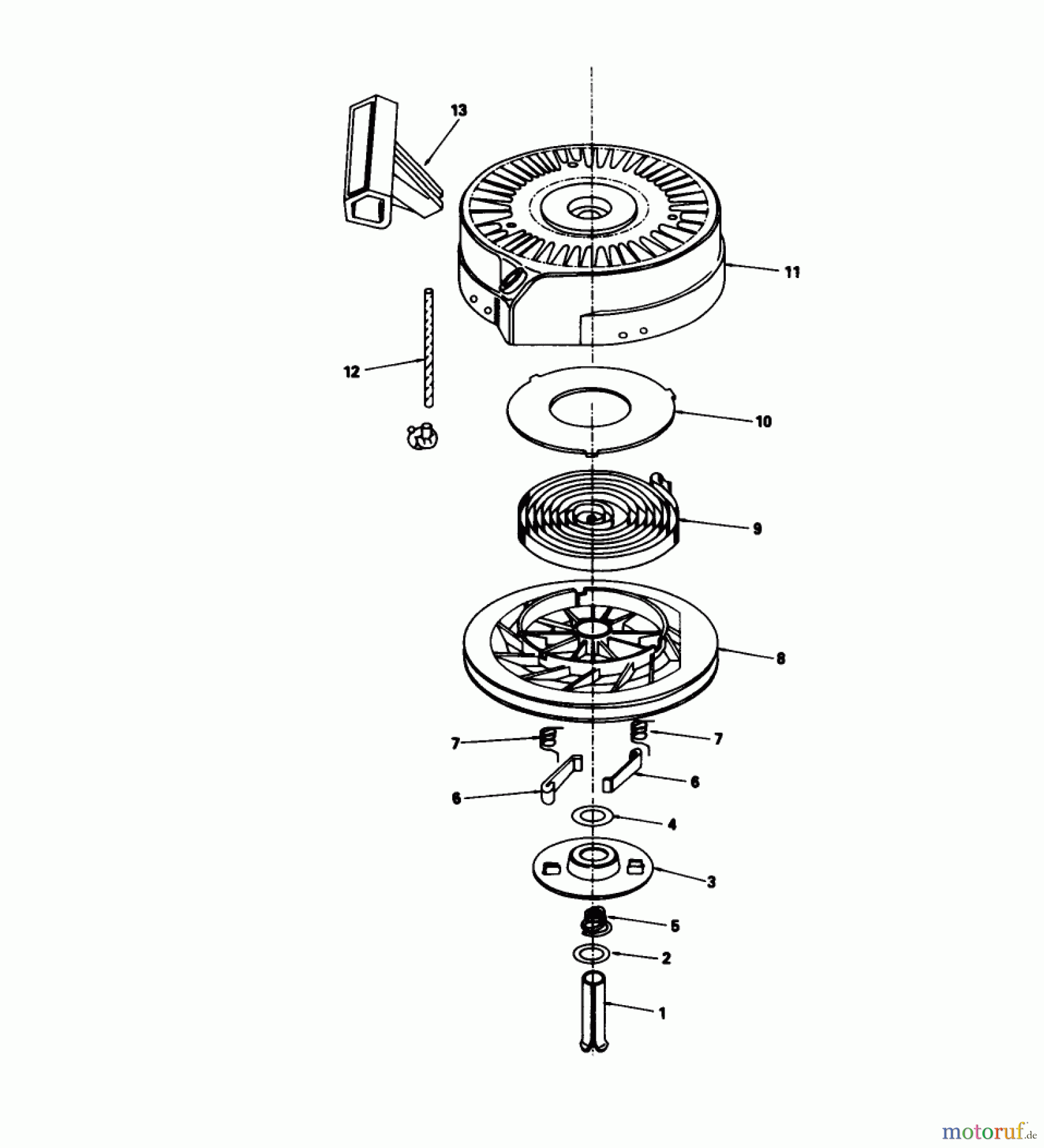 13

11

12

10

9

8

7

7

6

6

4

3

5

2

1

motoruf.de